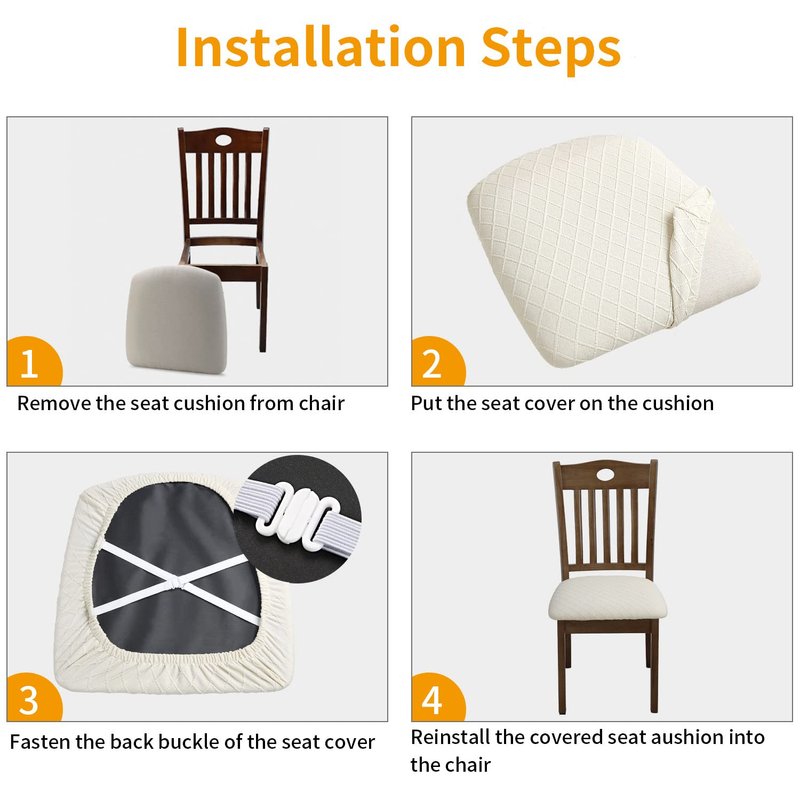 Installation Steps

1
Remove the seat cushion from chair

2
Put the seat cover on the cushion

3
Fasten the back buckle of the seat cover

4
Reinstall the covered seat aushion into the chair