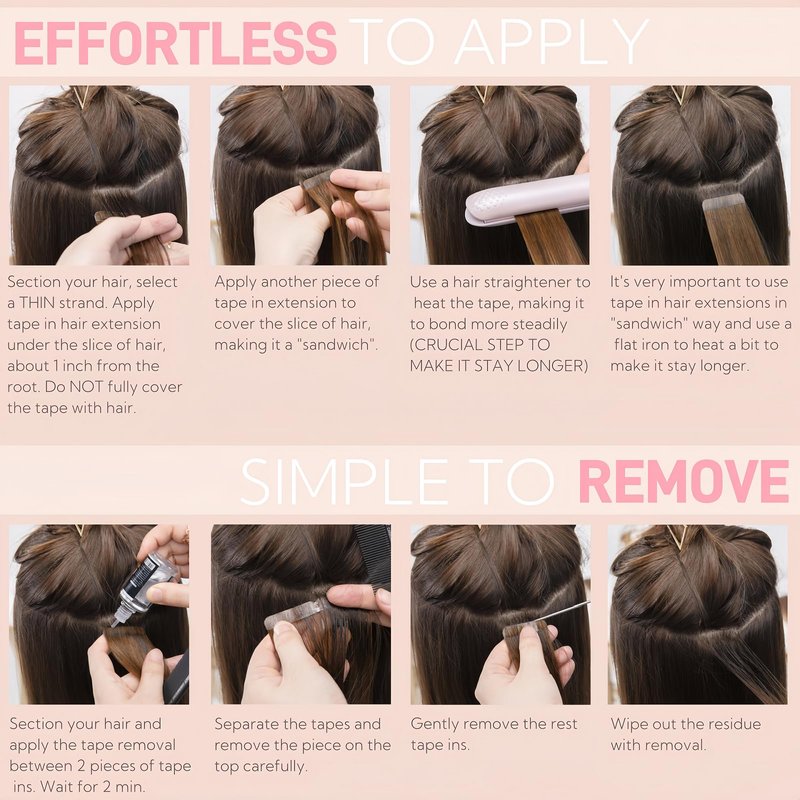 EFFORTLESS TO APPLY

Section your hair, select a THIN strand. Apply tape in hair extension under the slice of hair, about 1 inch from the root. Do NOT fully cover the tape with hair.

Apply another piece of tape in extension to cover the slice of hair, making it a "sandwich".

Use a hair straightener to heat the tape, making it to bond more steadily (CRUCIAL STEP TO MAKE IT STAY LONGER)

It's very important to use tape in hair extensions in "sandwich" way and use a flat iron to heat a bit to make it stay longer.

SIMPLE TO REMOVE

Section your hair and apply the tape removal between 2 pieces of tape ins. Wait for 2 min.

Separate the tapes and remove the piece on the top carefully.

Gently remove the rest tape ins.

Wipe out the residue with removal.