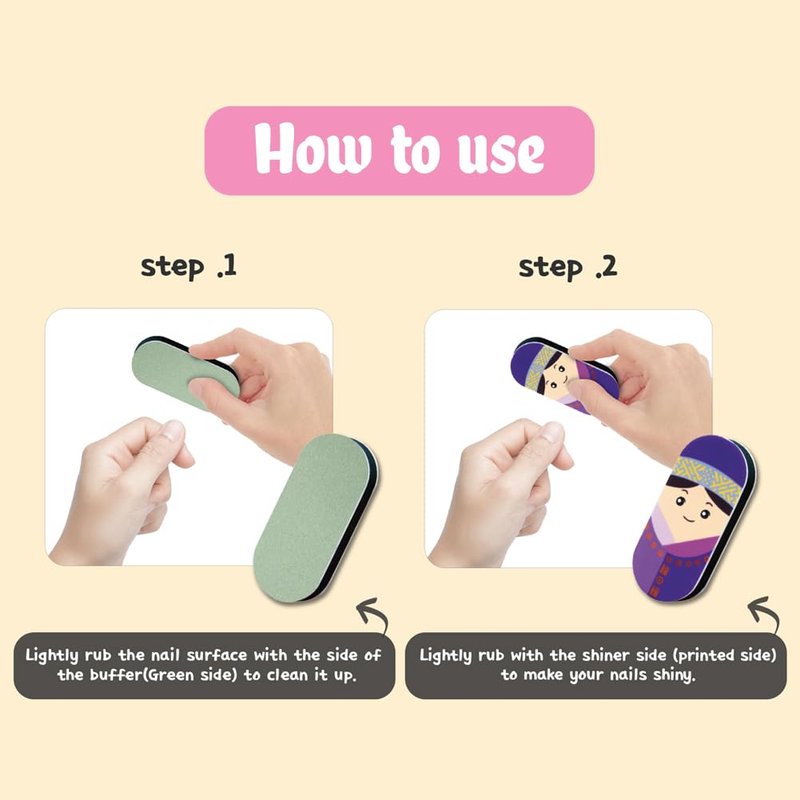 How to use

step .1

Lightly rub the nail surface with the side of the buffer(Green side) to clean it up.

step .2

Lightly rub with the shiner side (printed side) to make your nails shiny.