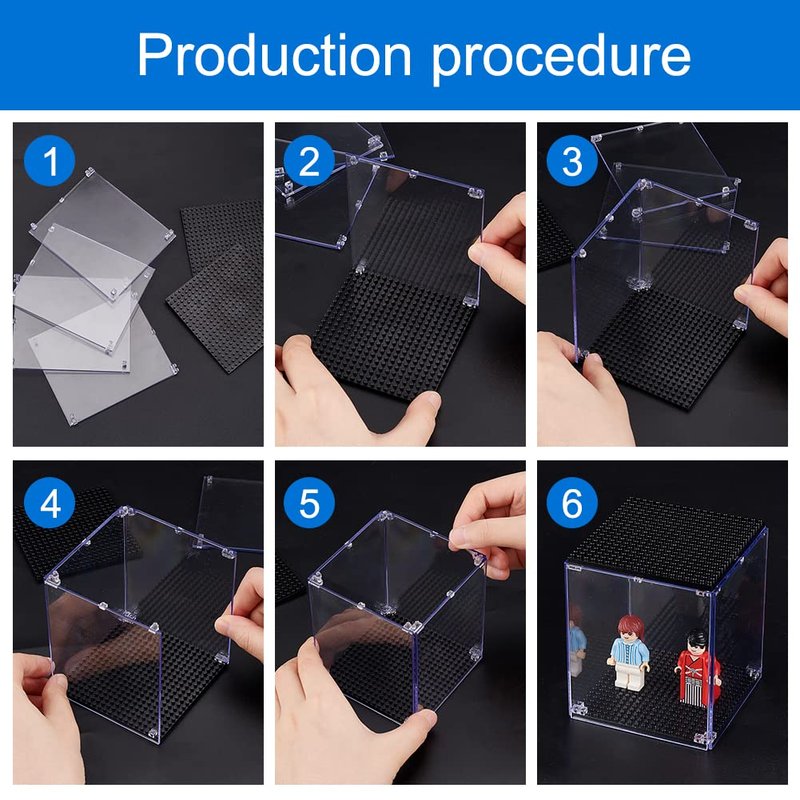 Production procedure

1

2

3

4

5

6