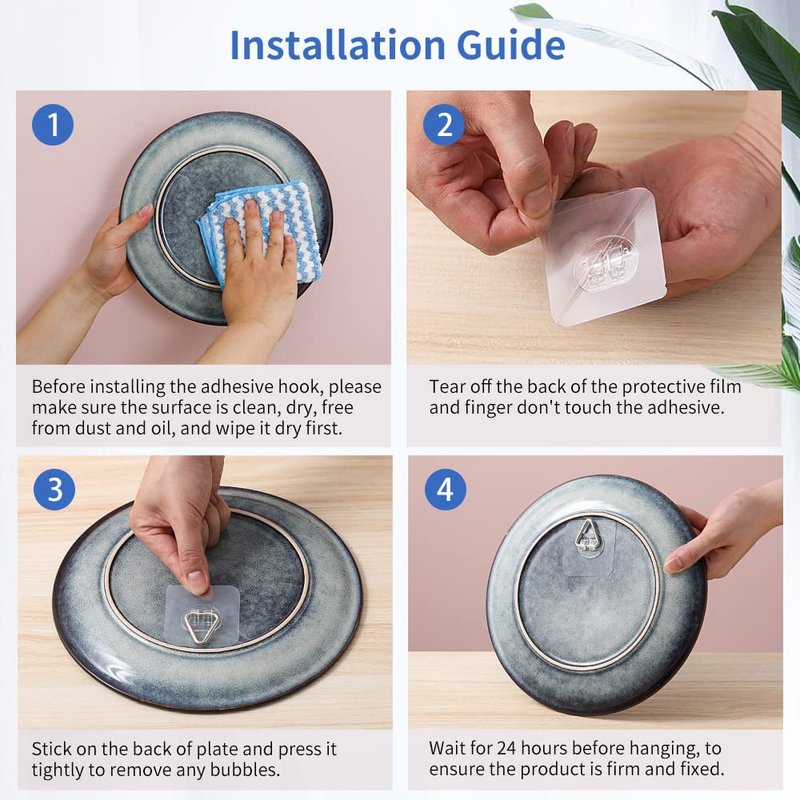 Installation Guide

1

Before installing the adhesive hook, please make sure the surface is clean, dry, free from dust and oil, and wipe it dry first.

2

Tear off the back of the protective film and finger don't touch the adhesive.

3

Stick on the back of plate and press it tightly to remove any bubbles.

4

Wait for 24 hours before hanging, to ensure the product is firm and fixed.