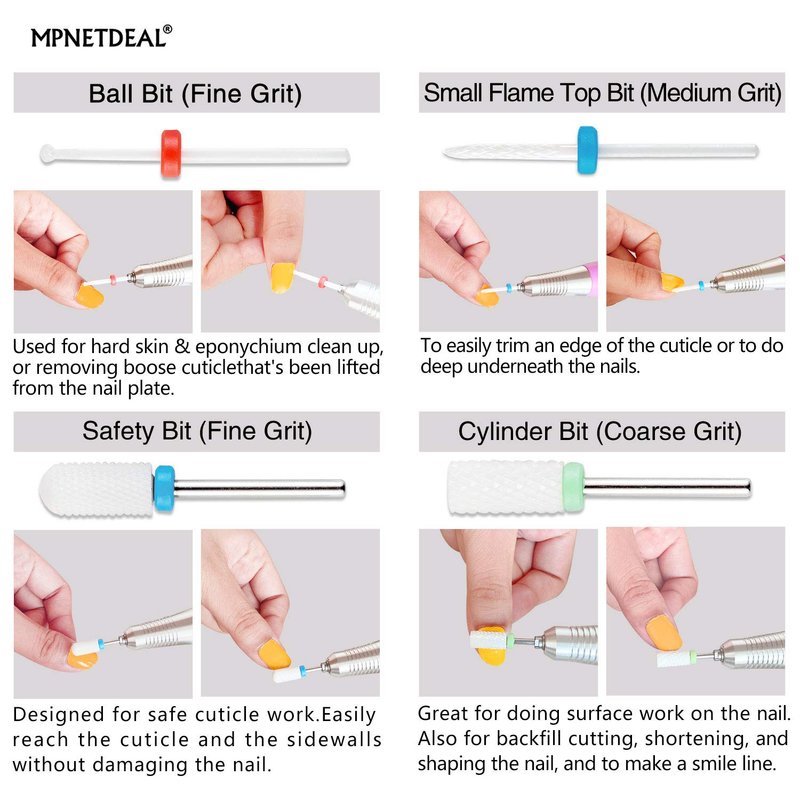 MPNETDEAL®

Ball Bit (Fine Grit)

Used for hard skin & eponychium clean up, or removing boose cuticlethat's been lifted from the nail plate.

Small Flame Top Bit (Medium Grit)

To easily trim an edge of the cuticle or to do deep underneath the nails.

Safety Bit (Fine Grit)

Designed for safe cuticle work.Easily reach the cuticle and the sidewalls without damaging the nail.

Cylinder Bit (Coarse Grit)

Great for doing surface work on the nail. Also for backfill cutting, shortening, and shaping the nail, and to make a smile line.