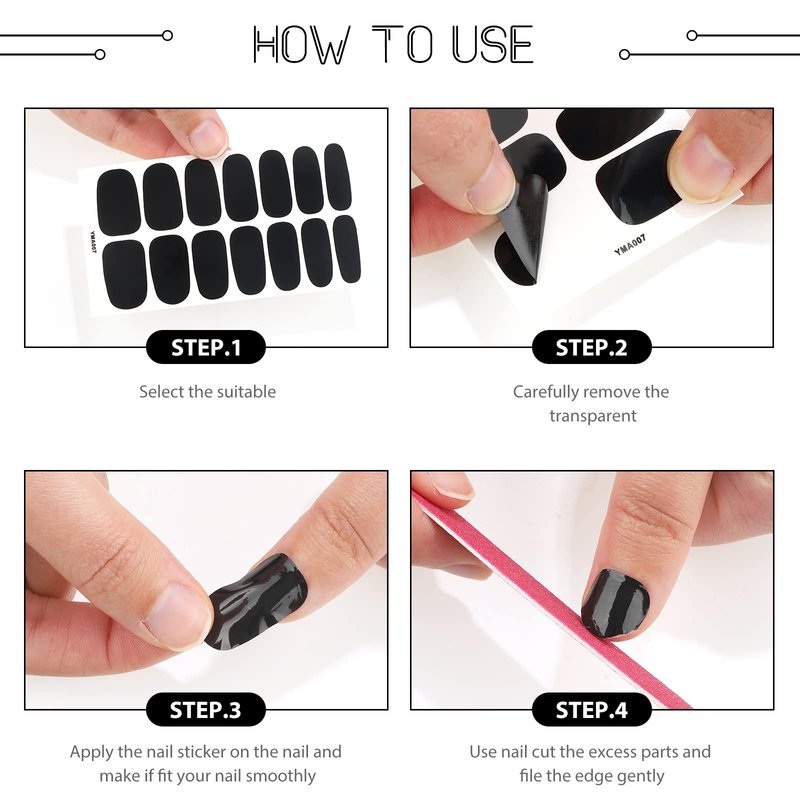 HOW TO USE

YMA007

STEP.1

Select the suitable

YMA007

STEP.2

Carefully remove the transparent

STEP.3

Apply the nail sticker on the nail and make if fit your nail smoothly

STEP.4

Use nail cut the excess parts and file the edge gently