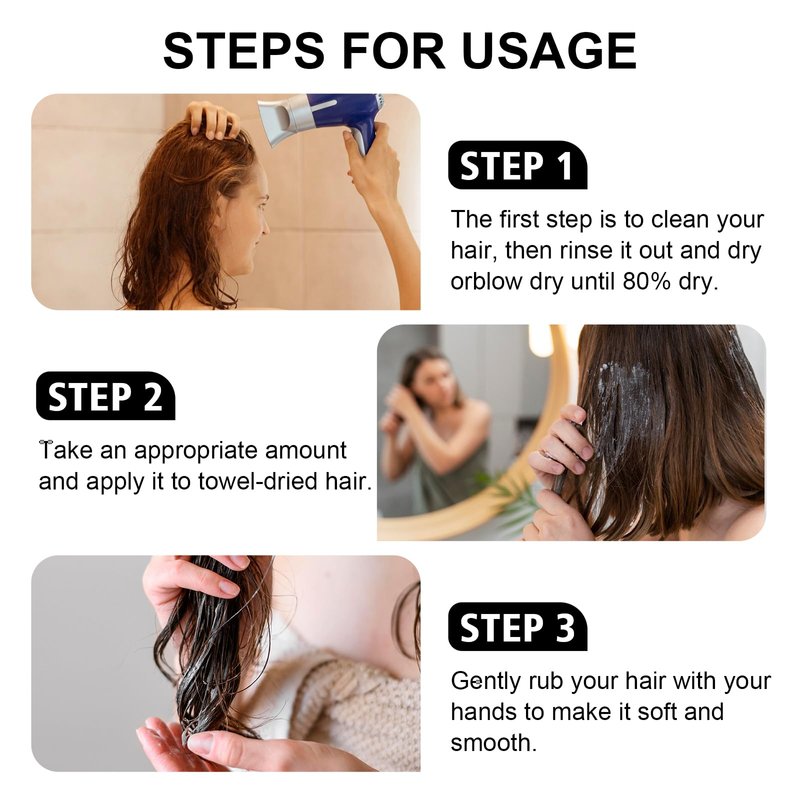 STEPS FOR USAGE

STEP 1

The first step is to clean your hair, then rinse it out and dry orblow dry until 80% dry.

STEP 2

Take an appropriate amount and apply it to towel-dried hair.

STEP 3

Gently rub your hair with your hands to make it soft and smooth.