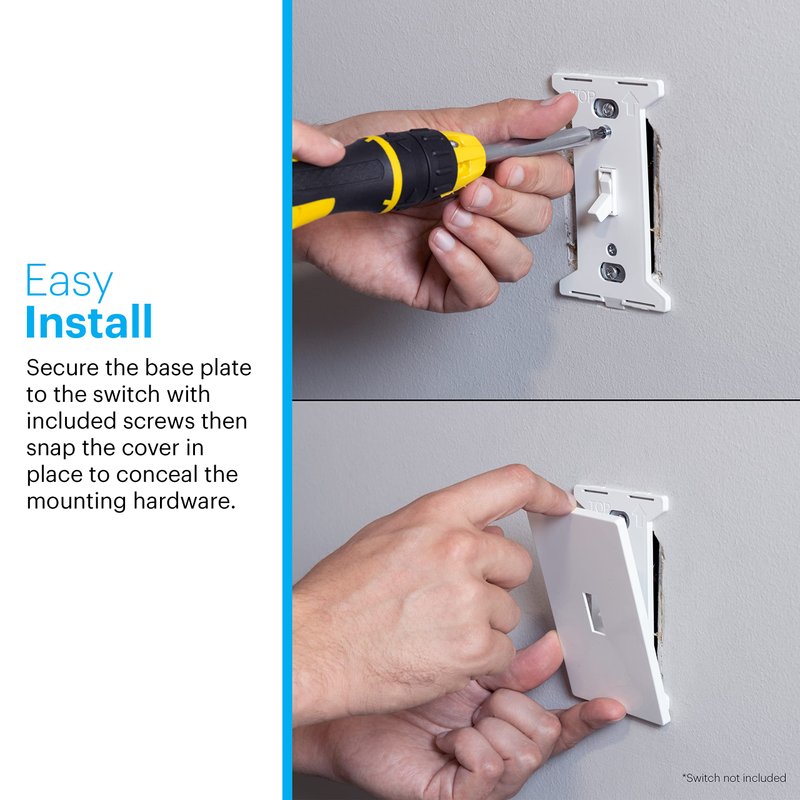 Easy
Install

Secure the base plate to the switch with included screws then snap the cover in place to conceal the mounting hardware.

TOP

TOP

*Switch not included