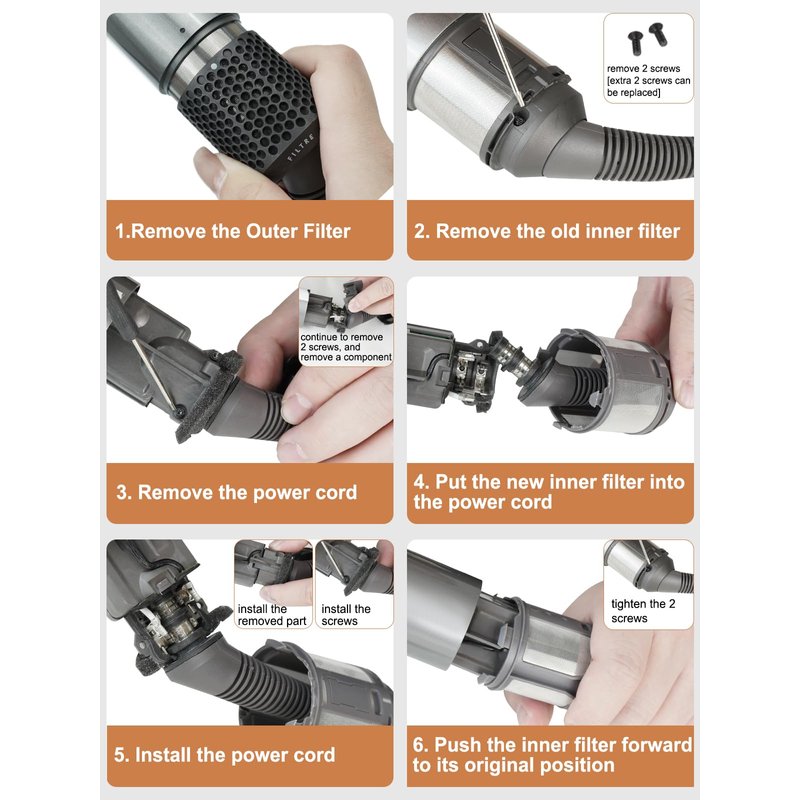 FILTRE

1.Remove the Outer Filter

remove 2 screws
[extra 2 screws can be replaced]

2. Remove the old inner filter

continue to remove 2 screws, and remove a component

3. Remove the power cord

4. Put the new inner filter into the power cord

install the removed part

install the screws

5. Install the power cord

tighten the 2 screws

6. Push the inner filter forward to its original position