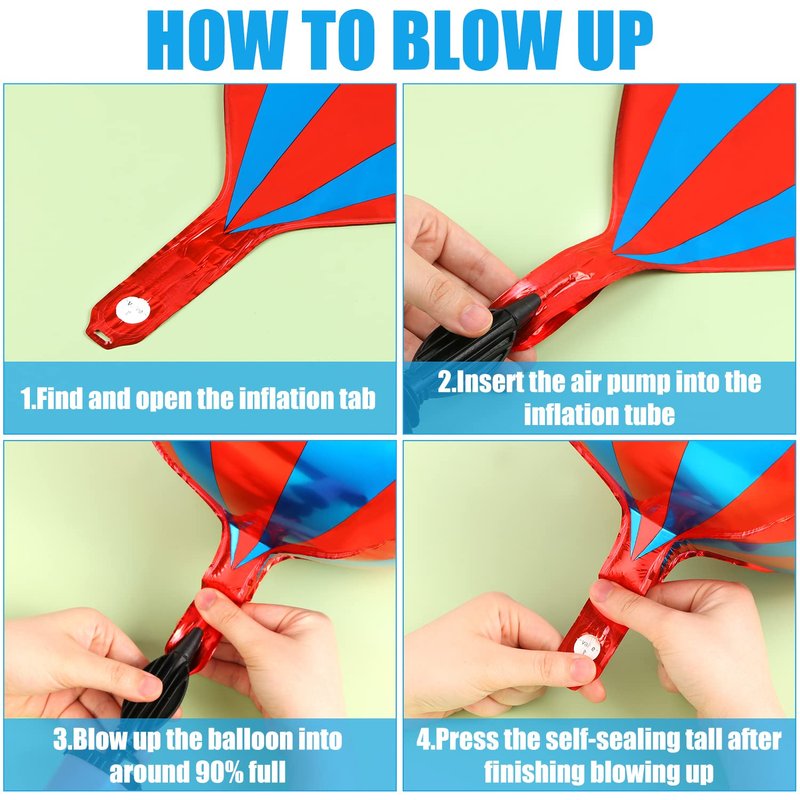 HOW TO BLOW UP

1.Find and open the inflation tab

2.Insert the air pump into the inflation tube

3.Blow up the balloon into around 90% full

4.Press the self-sealing tall after finishing blowing up