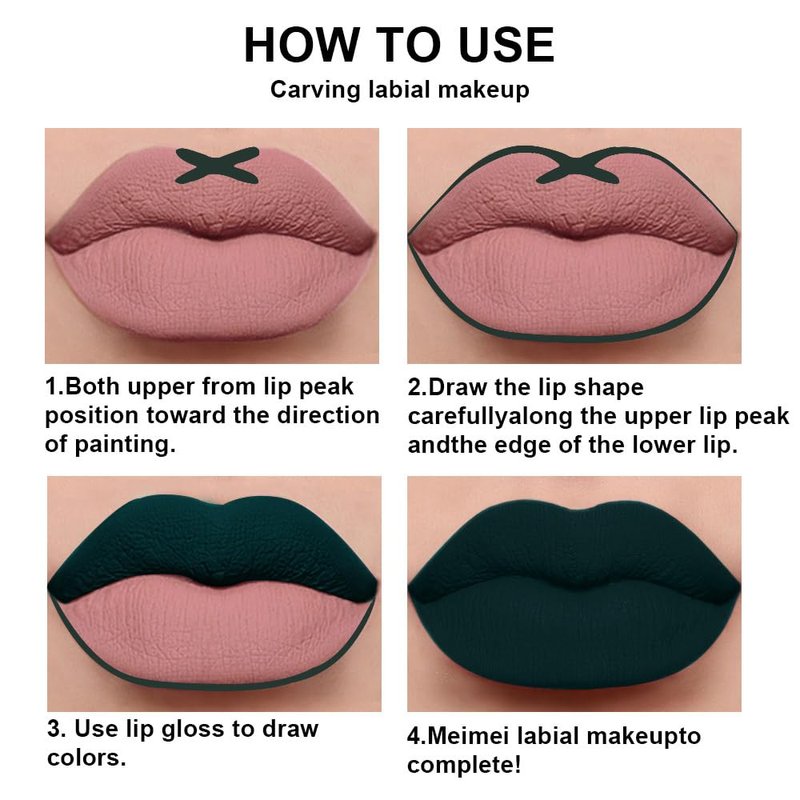 HOW TO USE
Carving labial makeup

1.Both upper from lip peak position toward the direction of painting.

2.Draw the lip shape carefullyalong the upper lip peak andthe edge of the lower lip.

3. Use lip gloss to draw colors.

4.Meimei labial makeupto complete!