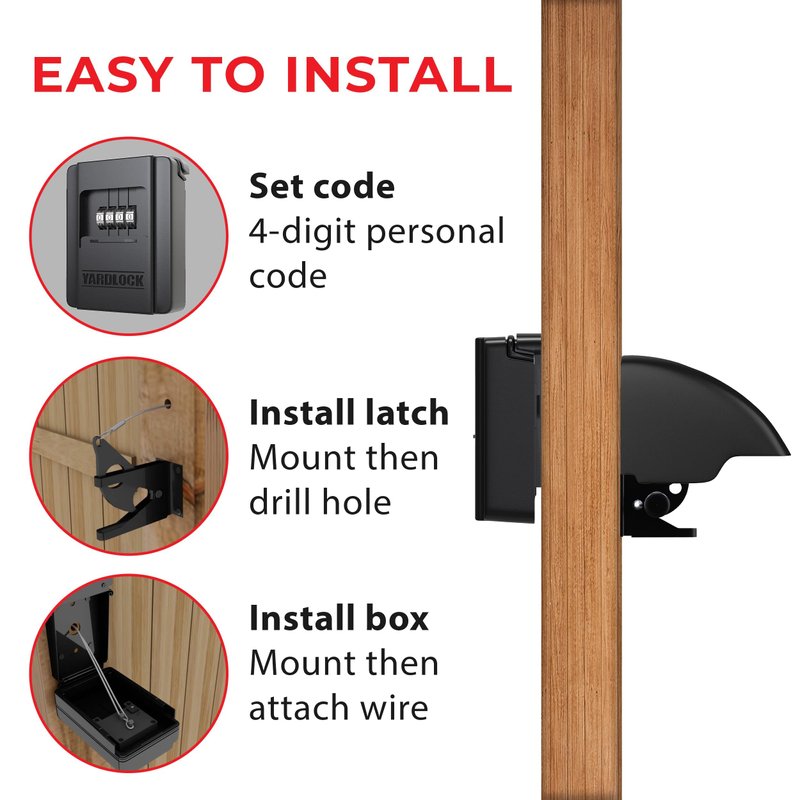 EASY TO INSTALL

YARDLOCK

Set code
4-digit personal code

Install latch
Mount then drill hole

Install box
Mount then attach wire