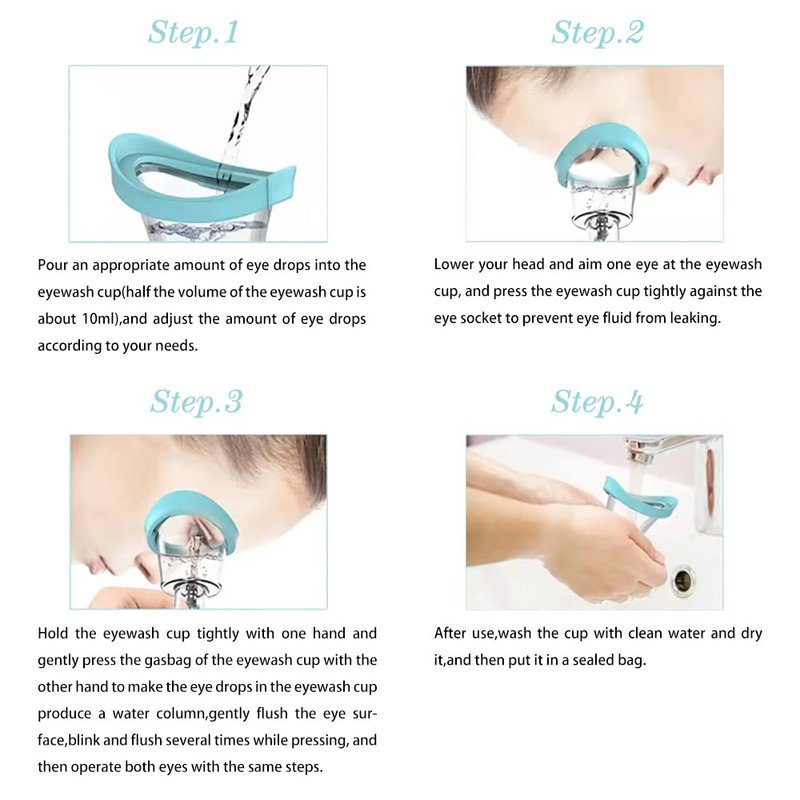 Step.1

Pour an appropriate amount of eye drops into the eyewash cup(half the volume of the eyewash cup is about 10ml),and adjust the amount of eye drops according to your needs.

Step.2

Lower your head and aim one eye at the eyewash cup, and press the eyewash cup tightly against the eye socket to prevent eye fluid from leaking.

Step.3

Hold the eyewash cup tightly with one hand and gently press the gasbag of the eyewash cup with the other hand to make the eye drops in the eyewash cup produce a water column,gently flush the eye surface,blink and flush several times while pressing, and then operate both eyes with the same steps.

Step.4

After use,wash the cup with clean water and dry it,and then put it in a sealed bag.