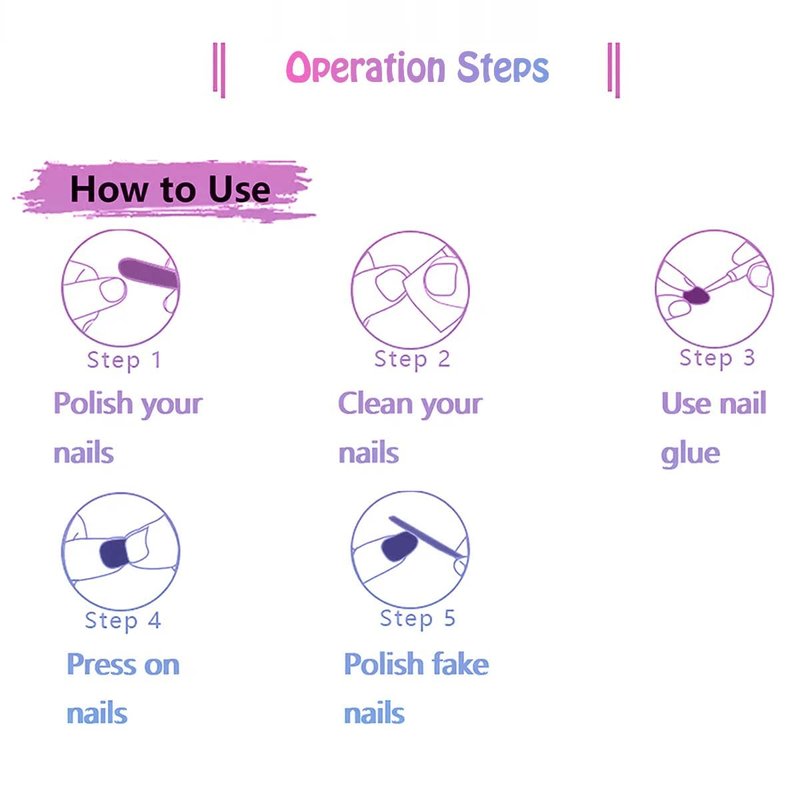 Operation Steps

How to Use

Step 1
Polish your nails

Step 2
Clean your nails

Step 3
Use nail glue

Step 4
Press on nails

Step 5
Polish fake nails