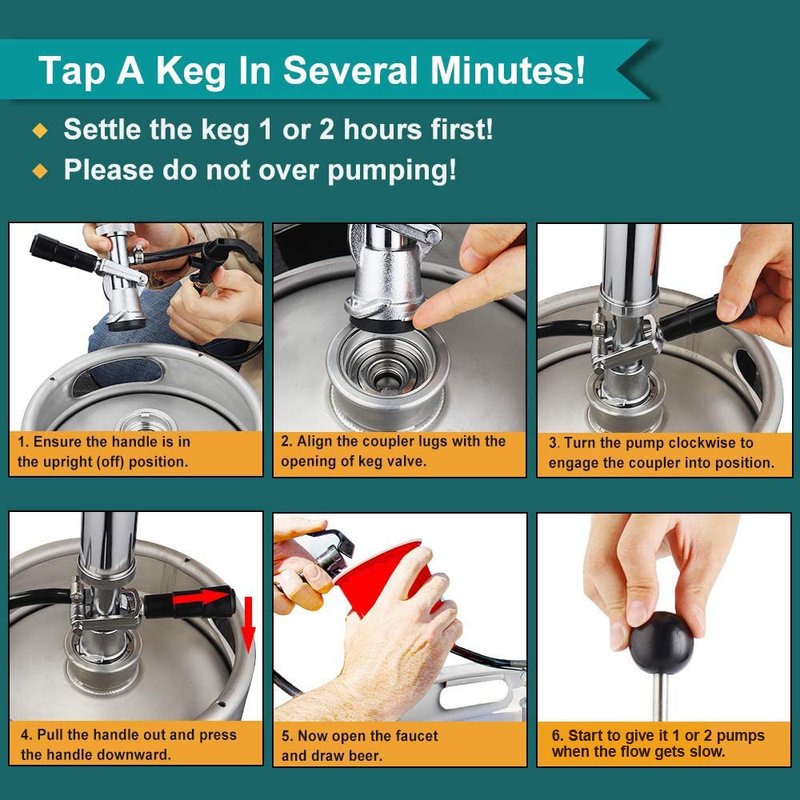 Tap A Keg In Several Minutes!

◆ Settle the keg 1 or 2 hours first!
◆ Please do not over pumping!

1. Ensure the handle is in the upright (off) position.

2. Align the coupler lugs with the opening of keg valve.

3. Turn the pump clockwise to engage the coupler into position.

4. Pull the handle out and press the handle downward.

5. Now open the faucet and draw beer.

6. Start to give it 1 or 2 pumps when the flow gets slow.