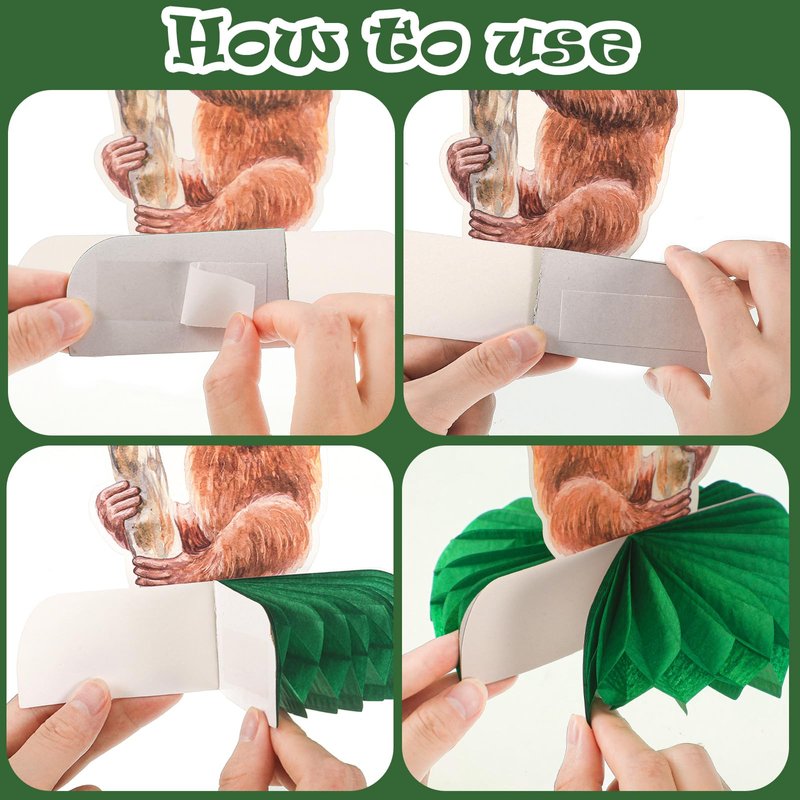 How to use