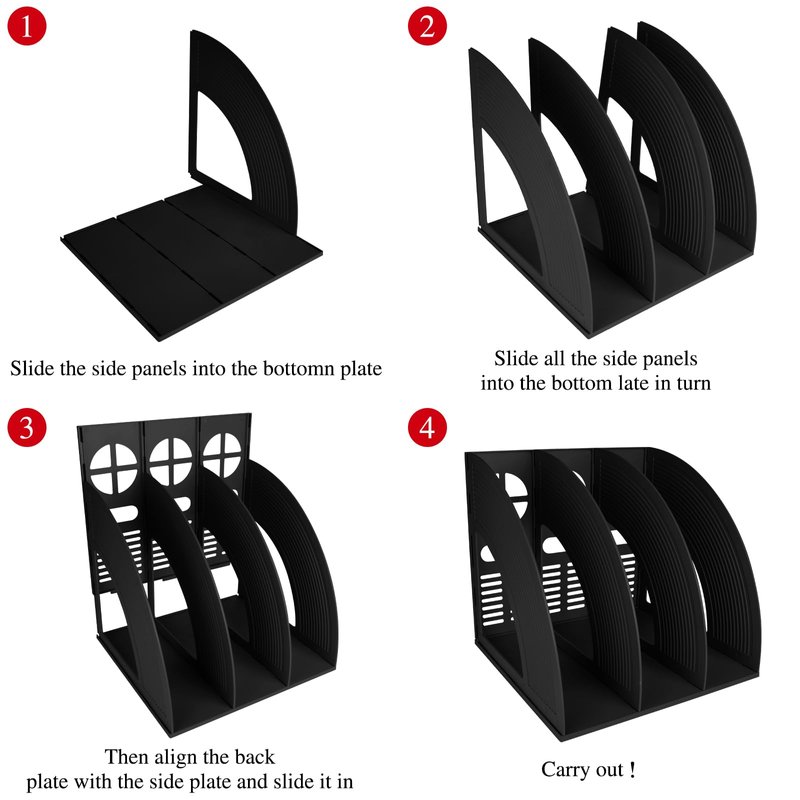 1

Slide the side panels into the bottomn plate

2

Slide all the side panels into the bottom late in turn

3

Then align the back plate with the side plate and slide it in

4

Carry out !