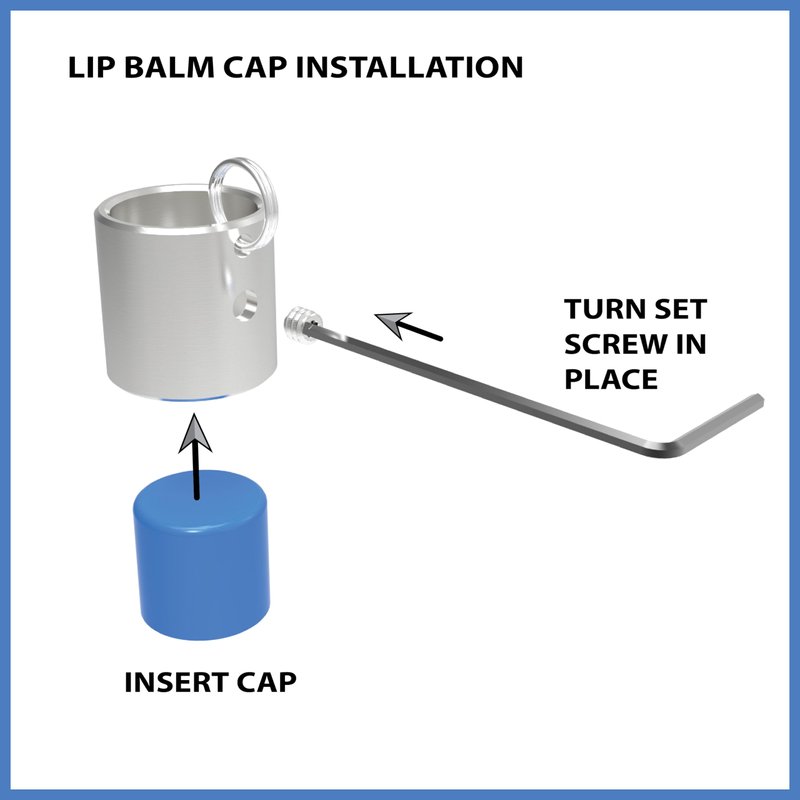 LIP BALM CAP INSTALLATION

TURN SET SCREW IN PLACE

INSERT CAP