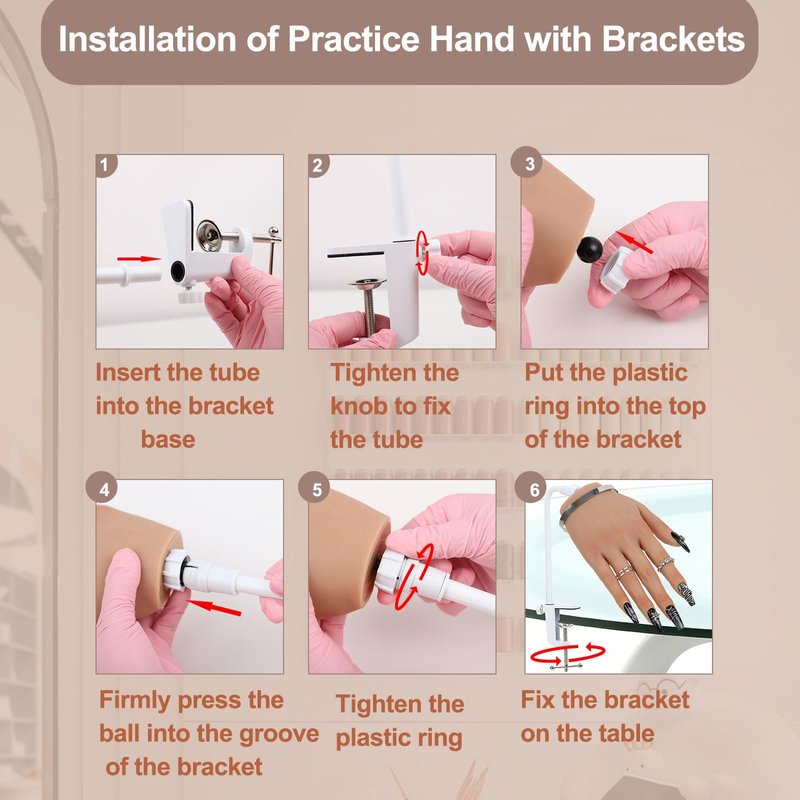 Installation of Practice Hand with Brackets

1
Insert the tube into the bracket base

2
Tighten the knob to fix the tube

3
Put the plastic ring into the top of the bracket

4
Firmly press the ball into the groove of the bracket

5
Tighten the plastic ring

6
Fix the bracket on the table