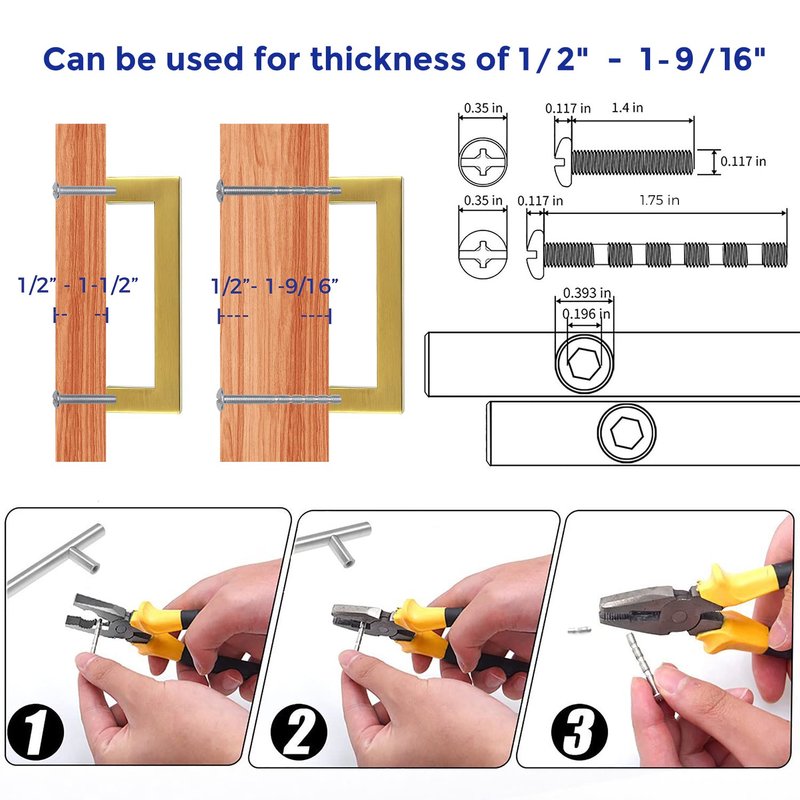 Can be used for thickness of 1/2" - 1-9/16"

1/2" - 1-1/2"

1/2"- 1-9/16"

0.35 in
0.117 in
1.4 in
0.117 in

0.35 in
0.117 in
1.75 in

0.393 in
0.196 in

1

2

3