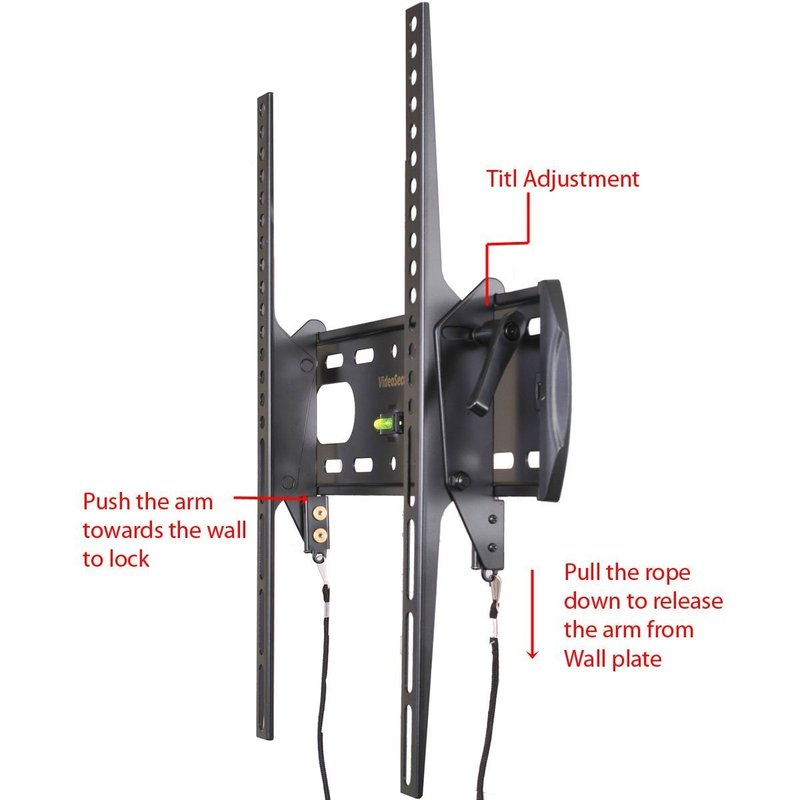 Titl Adjustment

VideoSec

Push the arm towards the wall to lock

Pull the rope down to release the arm from Wall plate