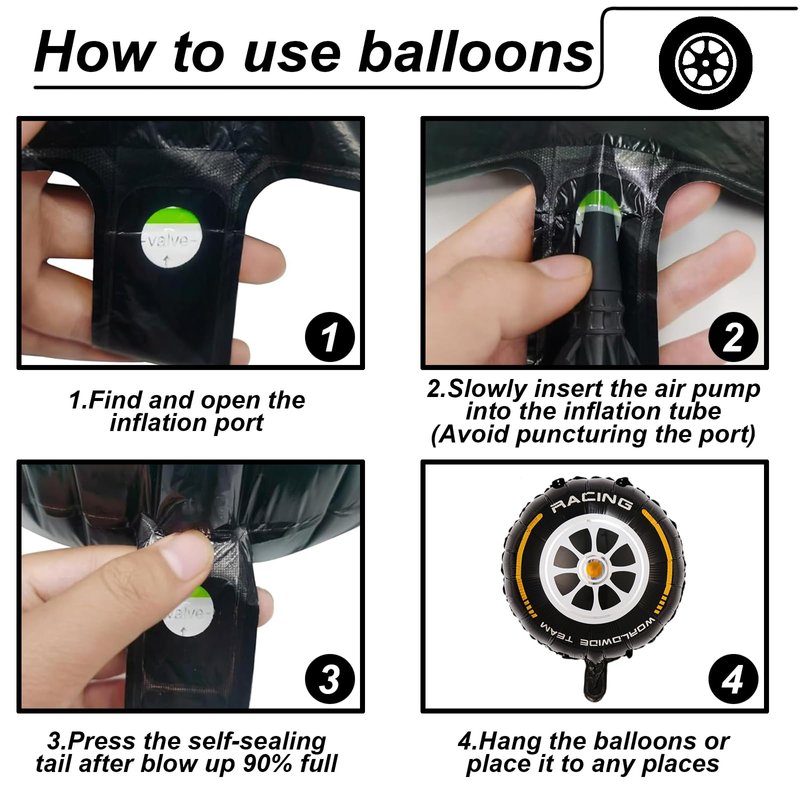 How to use balloons

-valve-

1

1.Find and open the inflation port

2

2.Slowly insert the air pump into the inflation tube (Avoid puncturing the port)

valve

3

3.Press the self-sealing tail after blow up 90% full

RACING

WORLDWIDE TEAM

4

4.Hang the balloons or place it to any places