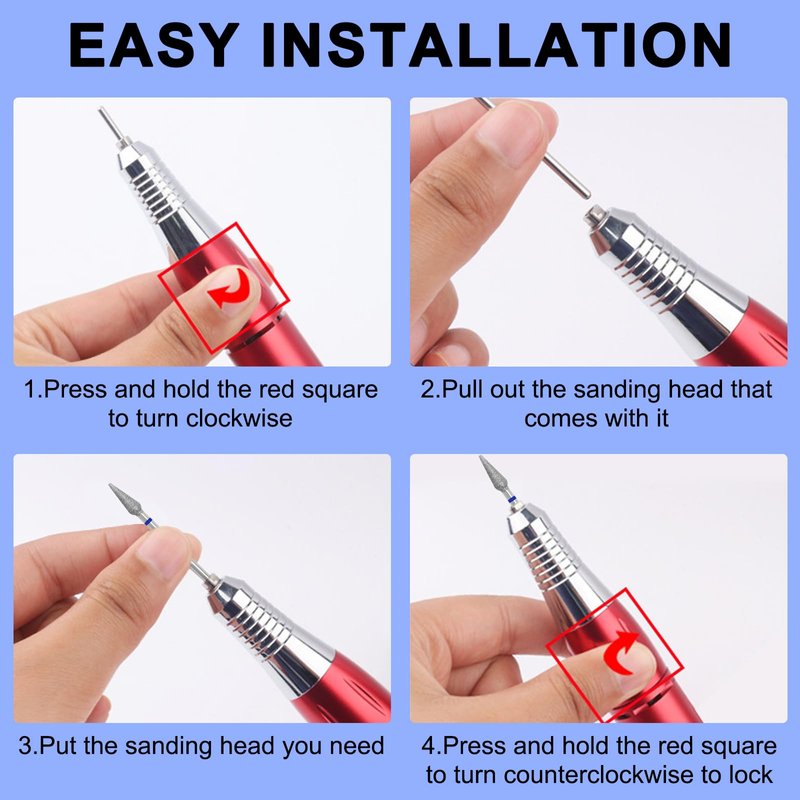 EASY INSTALLATION

1.Press and hold the red square to turn clockwise

2.Pull out the sanding head that comes with it

3.Put the sanding head you need

4.Press and hold the red square to turn counterclockwise to lock