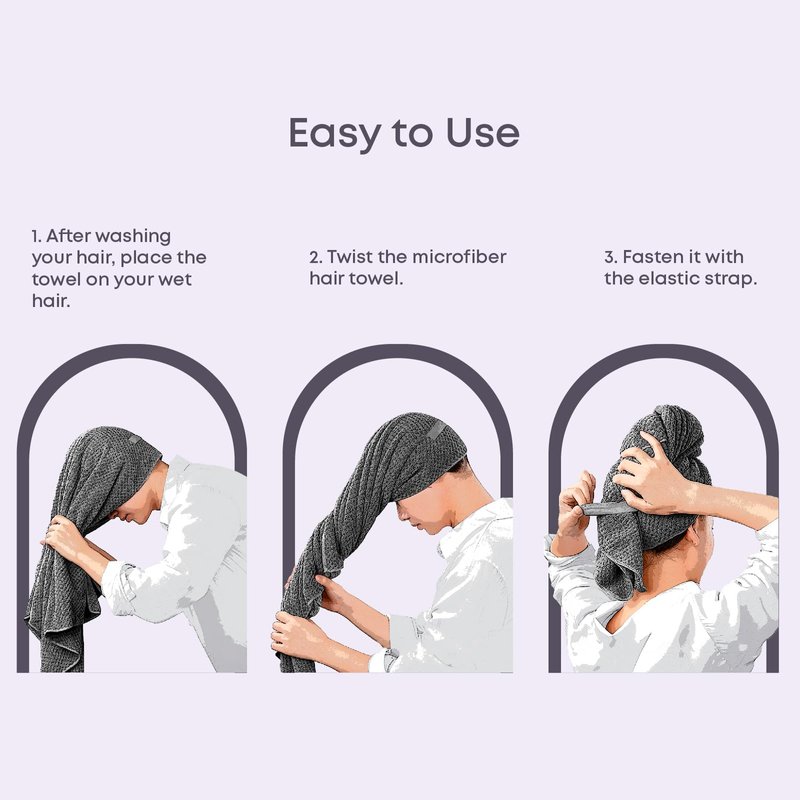 Easy to Use

1. After washing your hair, place the towel on your wet hair.

2. Twist the microfiber hair towel.

3. Fasten it with the elastic strap.