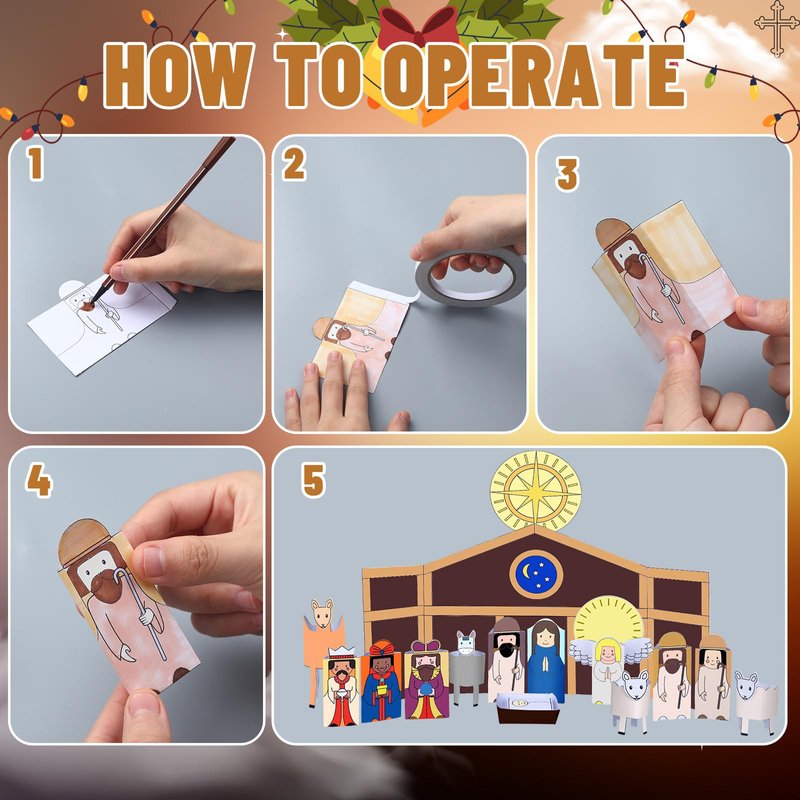 HOW TO OPERATE

1

2

3

4

5