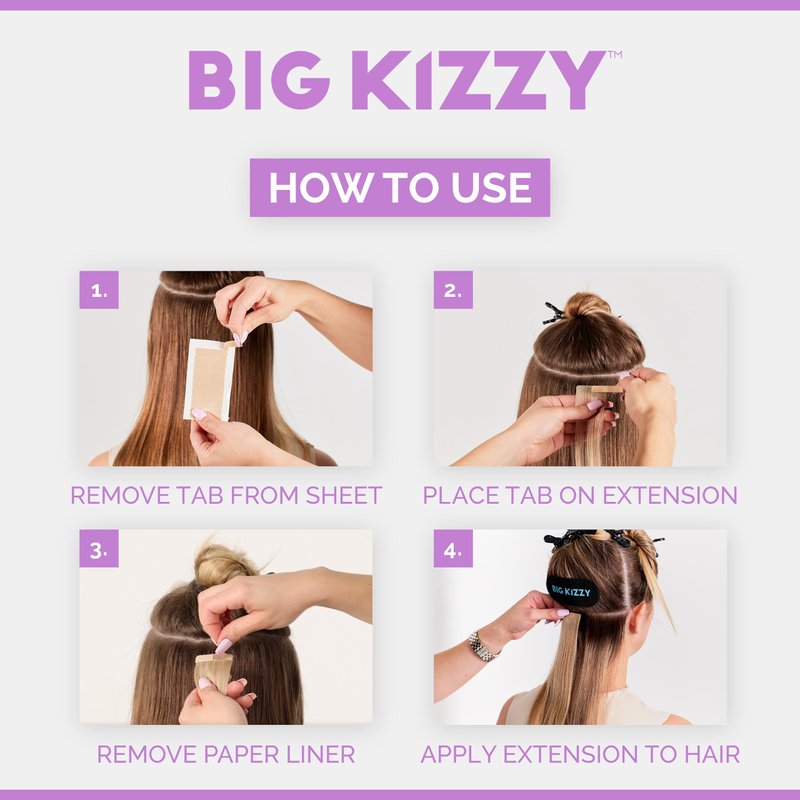 BIG KIZZY™

HOW TO USE

1.

REMOVE TAB FROM SHEET

2.

PLACE TAB ON EXTENSION

3.

REMOVE PAPER LINER

4.

BIG KIZZY

APPLY EXTENSION TO HAIR