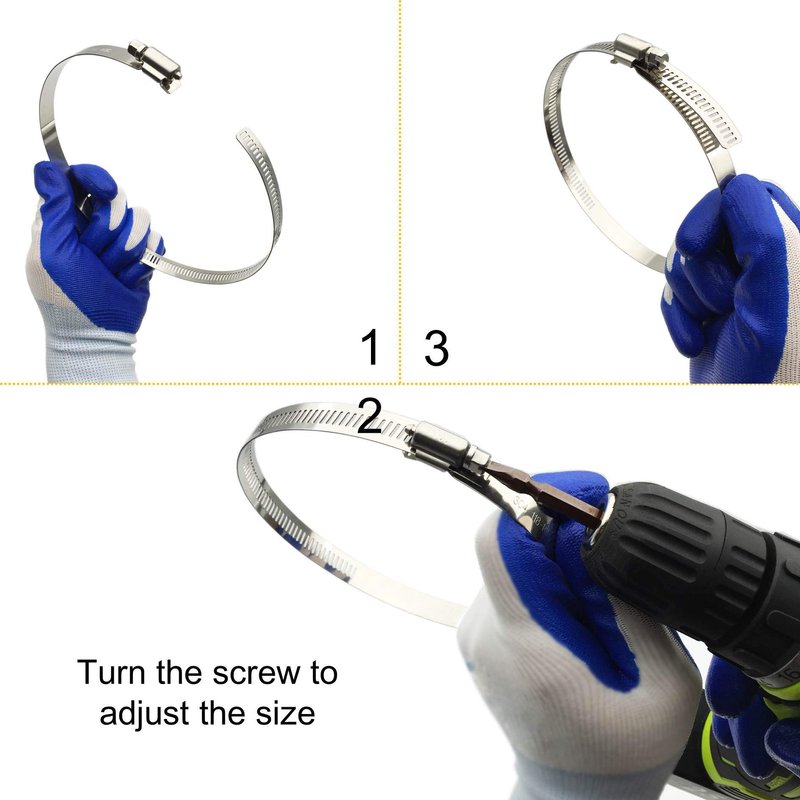 1

3

2

Turn the screw to adjust the size