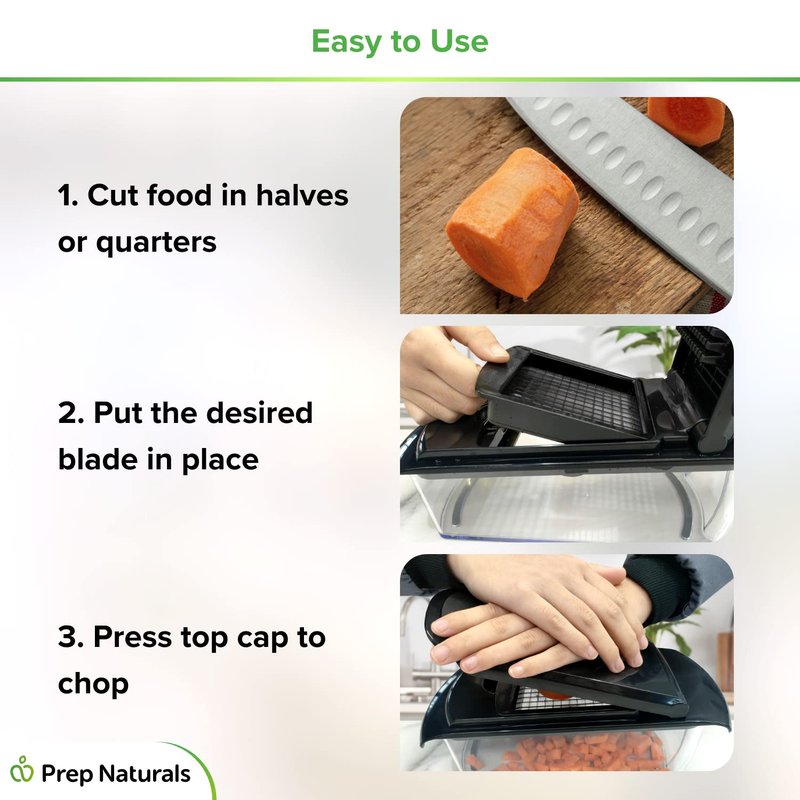 Easy to Use

1. Cut food in halves or quarters

2. Put the desired blade in place

3. Press top cap to chop

Prep Naturals