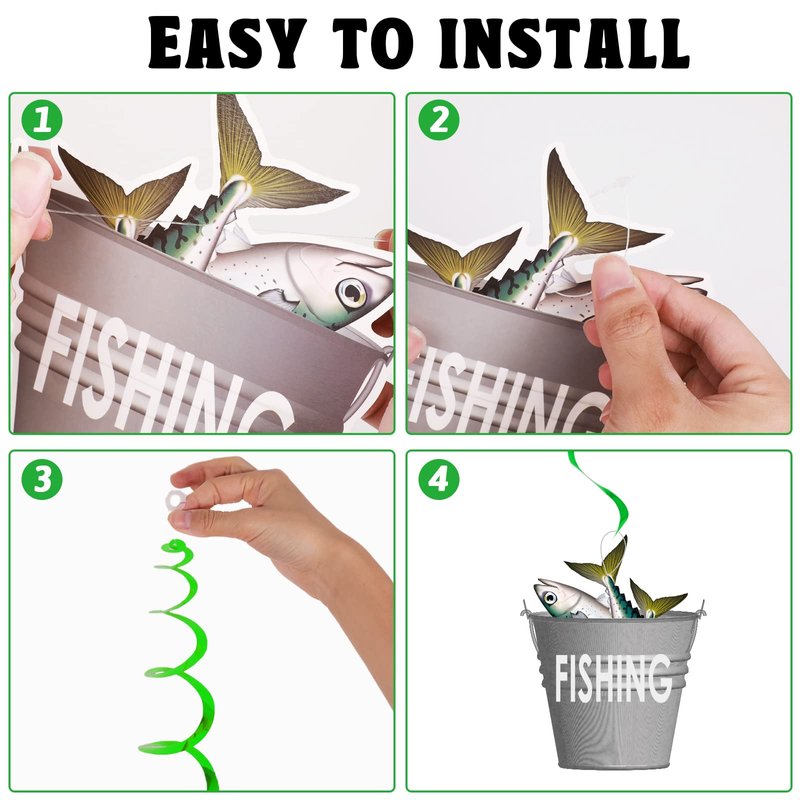 EASY TO INSTALL

1

FISHING

2

FISHING

3

4

FISHING