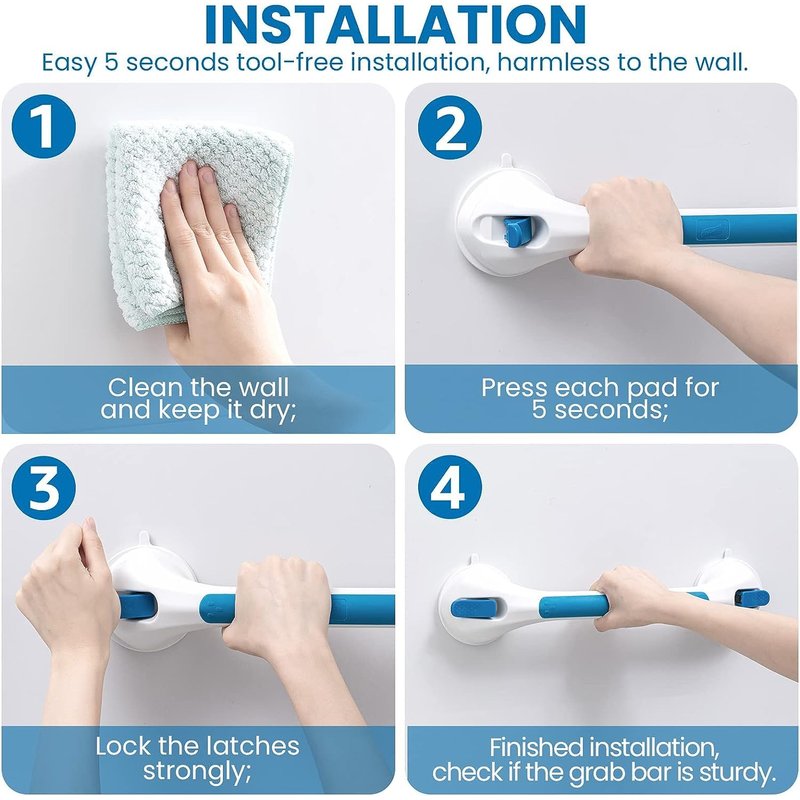 INSTALLATION
Easy 5 seconds tool-free installation, harmless to the wall.

1
Clean the wall and keep it dry;

2
Press each pad for 5 seconds;

3
Lock the latches strongly;

4
Finished installation, check if the grab bar is sturdy.