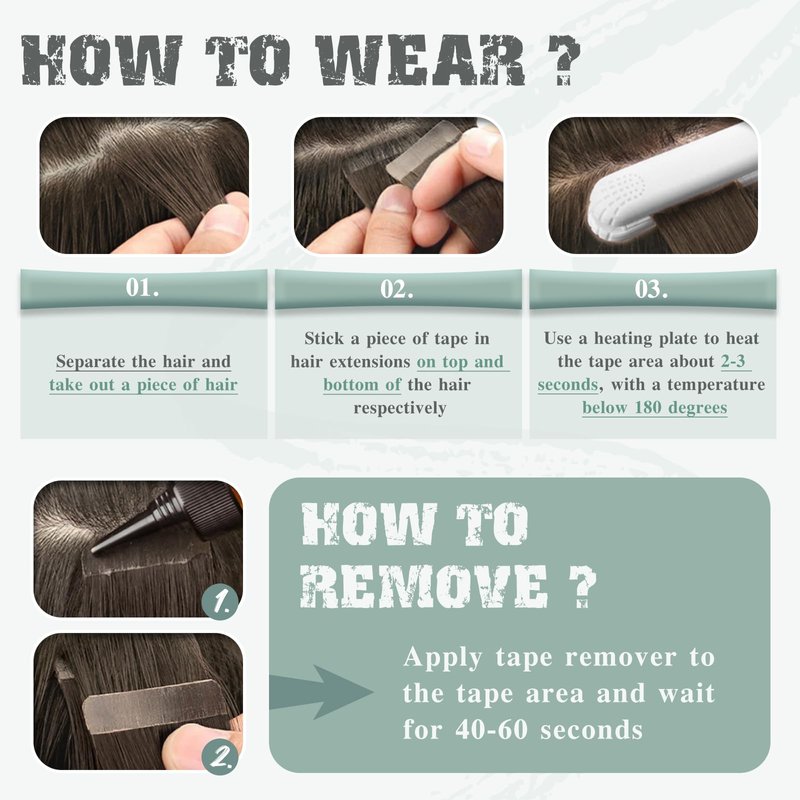 HOW TO WEAR ?

01.

Separate the hair and take out a piece of hair

02.

Stick a piece of tape in hair extensions on top and bottom of the hair respectively

03.

Use a heating plate to heat the tape area about 2-3 seconds, with a temperature below 180 degrees

1.

2.

HOW TO REMOVE ?

Apply tape remover to the tape area and wait for 40-60 seconds