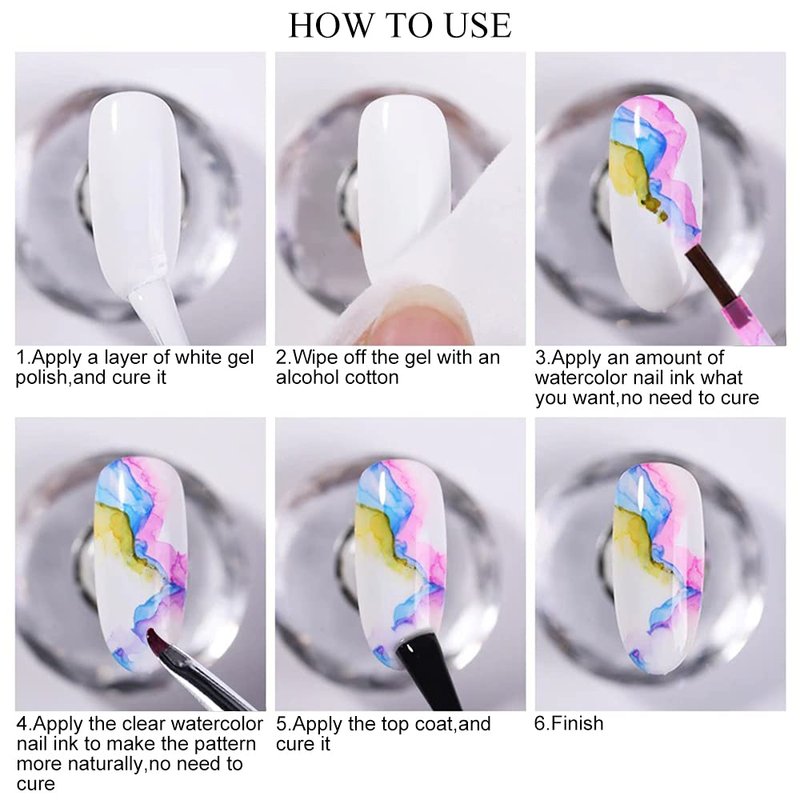 HOW TO USE

1.Apply a layer of white gel polish,and cure it

2.Wipe off the gel with an alcohol cotton

3.Apply an amount of watercolor nail ink what you want,no need to cure

4.Apply the clear watercolor nail ink to make the pattern more naturally,no need to cure

5.Apply the top coat,and cure it

6.Finish