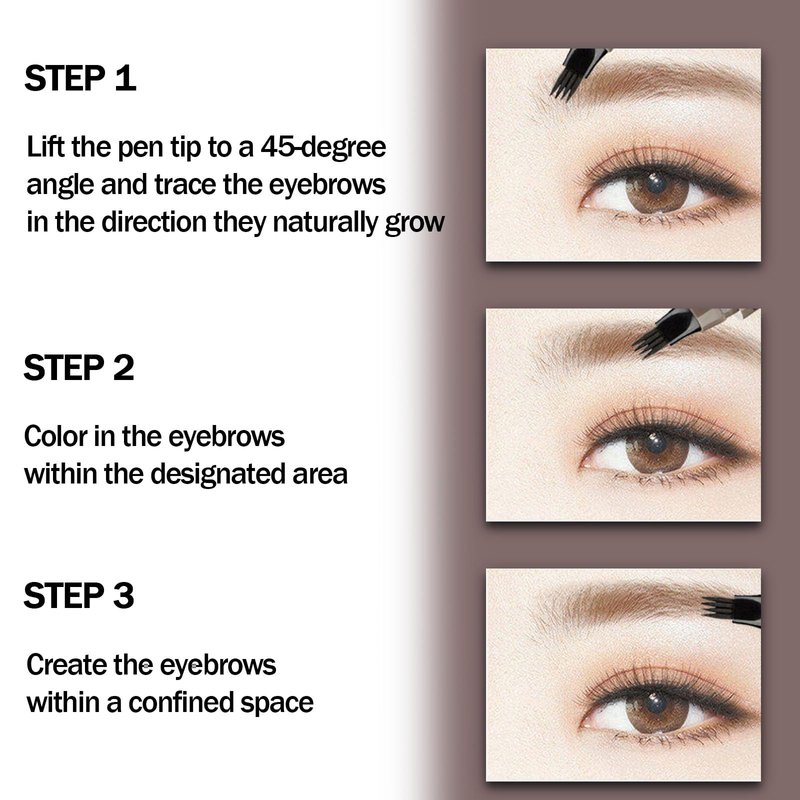 STEP 1

Lift the pen tip to a 45-degree angle and trace the eyebrows in the direction they naturally grow

STEP 2

Color in the eyebrows within the designated area

STEP 3

Create the eyebrows within a confined space