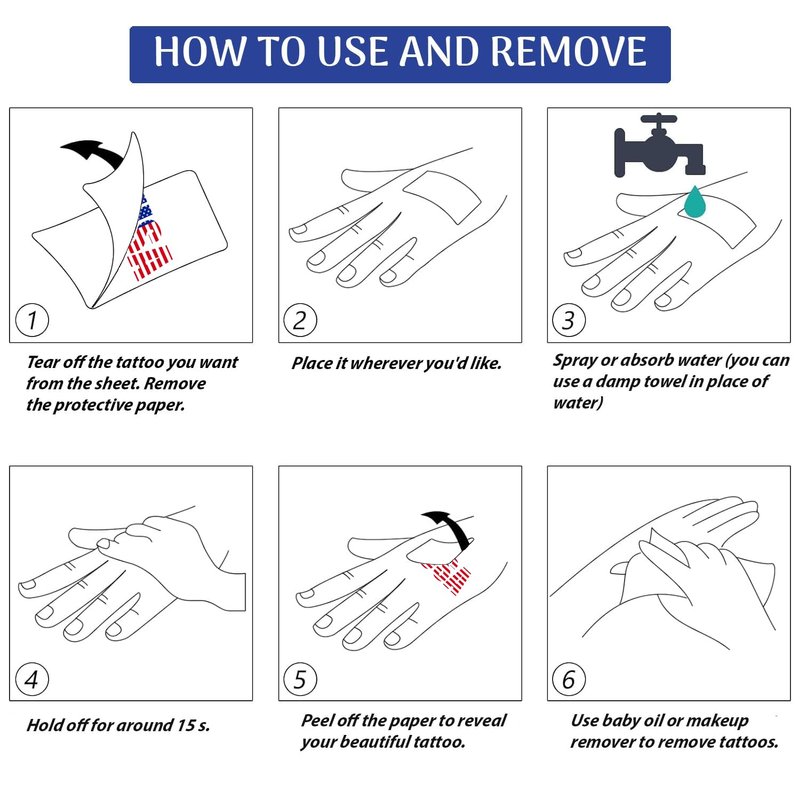 HOW TO USE AND REMOVE

1

Tear off the tattoo you want from the sheet. Remove the protective paper.

2

Place it wherever you'd like.

3

Spray or absorb water (you can use a damp towel in place of water)

4

Hold off for around 15 s.

5

Peel off the paper to reveal your beautiful tattoo.

6

Use baby oil or makeup remover to remove tattoos.