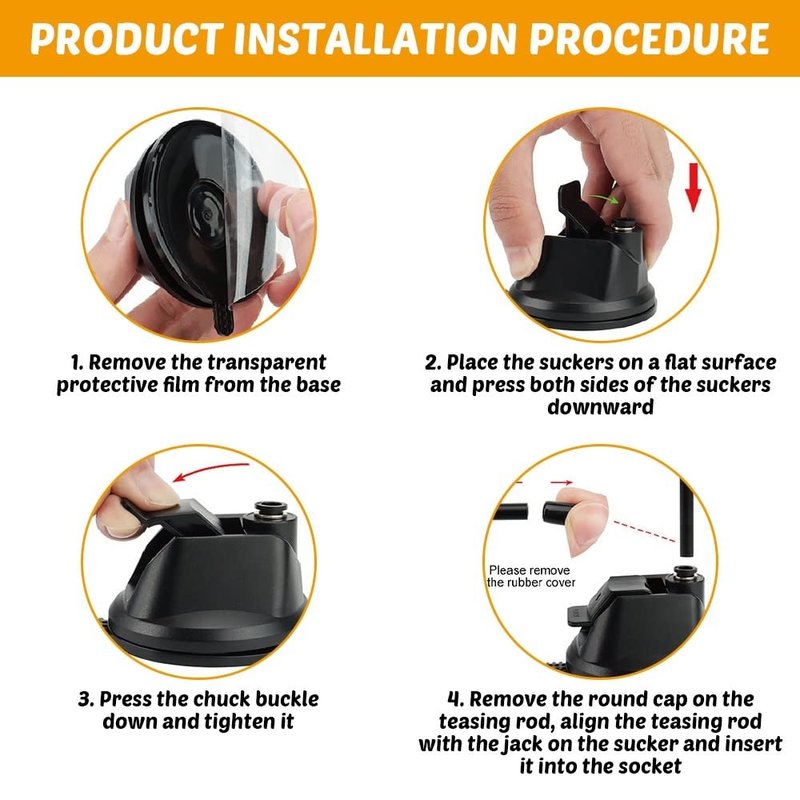 PRODUCT INSTALLATION PROCEDURE

1. Remove the transparent protective film from the base

2. Place the suckers on a flat surface and press both sides of the suckers downward

3. Press the chuck buckle down and tighten it

Please remove the rubber cover

4. Remove the round cap on the teasing rod, align the teasing rod with the jack on the sucker and insert it into the socket