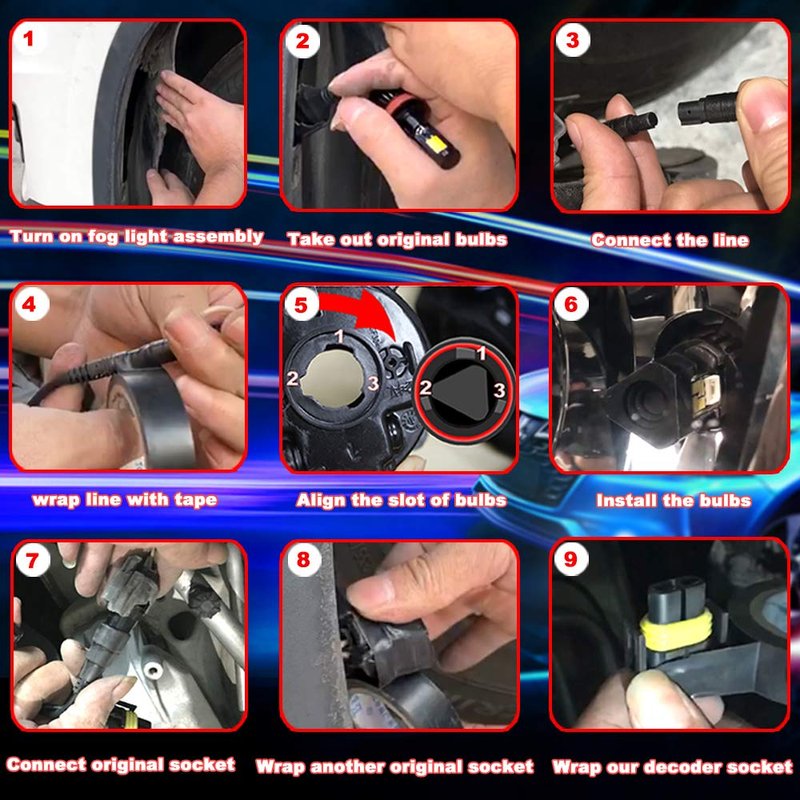 1
Turn on fog light assembly

2
Take out original bulbs

3
Connect the line

4
wrap line with tape

5
1
2
3
1
2
3
Align the slot of bulbs

6
Install the bulbs

7
Connect original socket

8
Wrap another original socket

9
Wrap our decoder socket