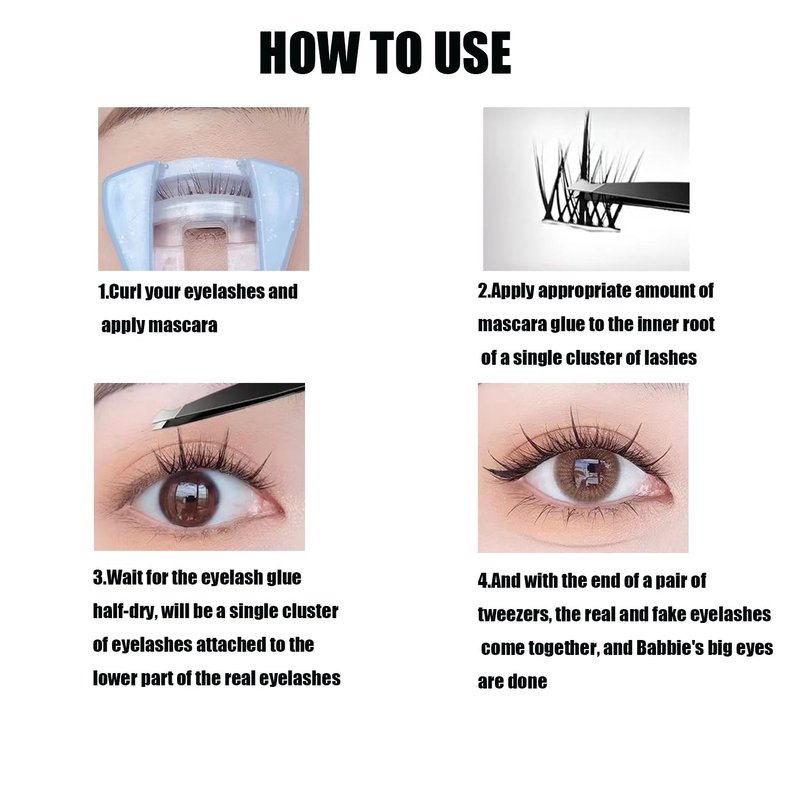 HOW TO USE

1.Curl your eyelashes and apply mascara

2.Apply appropriate amount of mascara glue to the inner root of a single cluster of lashes

3.Wait for the eyelash glue half-dry, will be a single cluster of eyelashes attached to the lower part of the real eyelashes

4.And with the end of a pair of tweezers, the real and fake eyelashes come together, and Babbie's big eyes are done