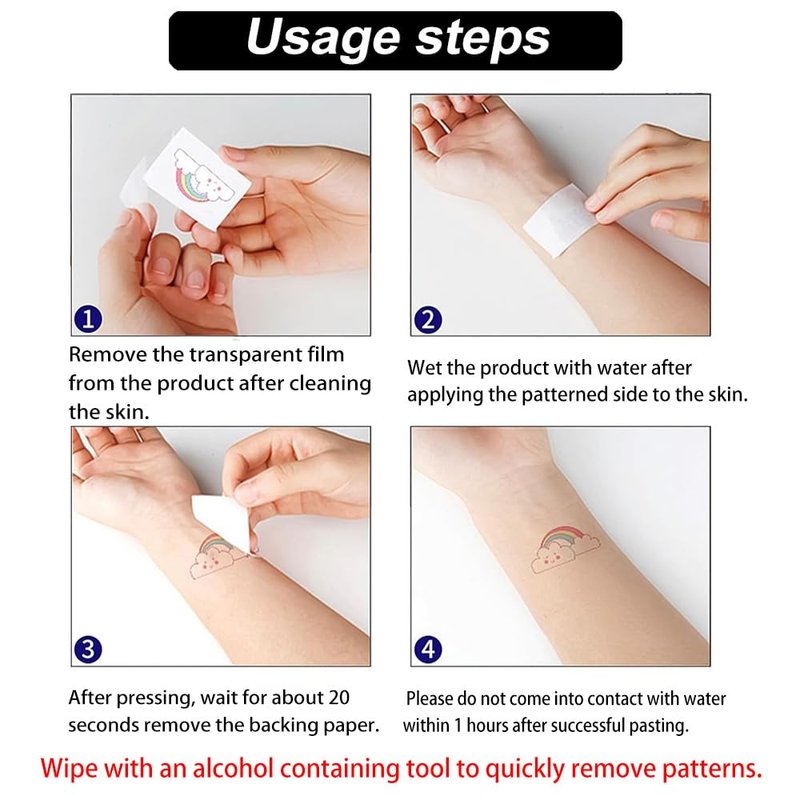 Usage steps

1

Remove the transparent film from the product after cleaning the skin.

2

Wet the product with water after applying the patterned side to the skin.

3

After pressing, wait for about 20 seconds remove the backing paper.

4

Please do not come into contact with water within 1 hours after successful pasting.

Wipe with an alcohol containing tool to quickly remove patterns.