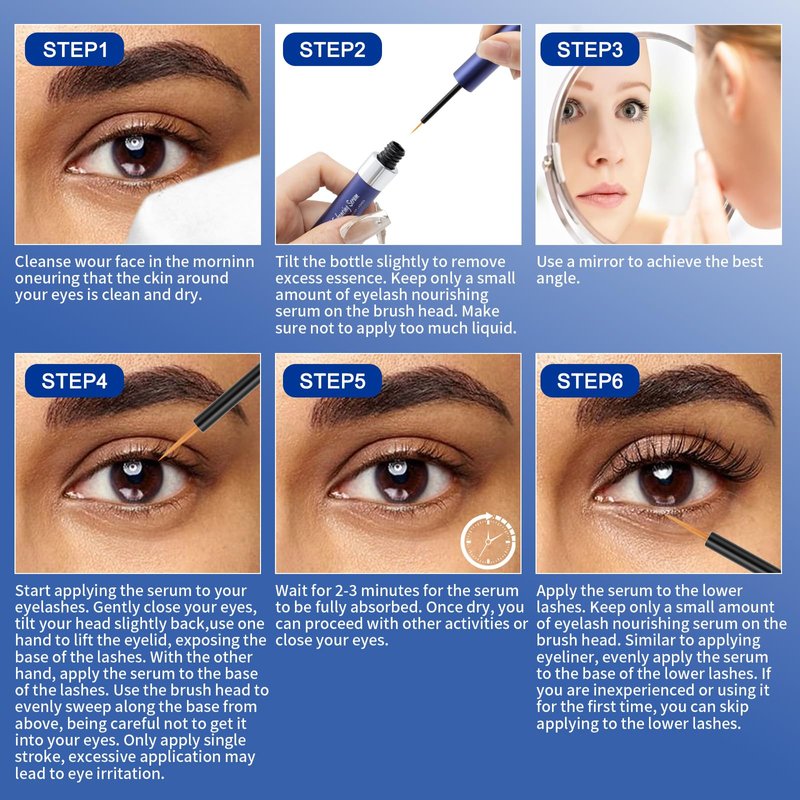 STEP1

Cleanse wour face in the morninn oneuring that the ckin around your eyes is clean and dry.

STEP2

Tilt the bottle slightly to remove excess essence. Keep only a small amount of eyelash nourishing serum on the brush head. Make sure not to apply too much liquid.

STEP3

Use a mirror to achieve the best angle.

STEP4

Start applying the serum to your eyelashes. Gently close your eyes, tilt your head slightly back,use one hand to lift the eyelid, exposing the base of the lashes. With the other hand, apply the serum to the base of the lashes. Use the brush head to evenly sweep along the base from above, being careful not to get it into your eyes. Only apply single stroke, excessive application may lead to eye irritation.

STEP5

Wait for 2-3 minutes for the serum to be fully absorbed. Once dry, you can proceed with other activities or close your eyes.

STEP6

Apply the serum to the lower lashes. Keep only a small amount of eyelash nourishing serum on the brush head. Similar to applying eyeliner, evenly apply the serum to the base of the lower lashes. If you are inexperienced or using it for the first time, you can skip applying to the lower lashes.