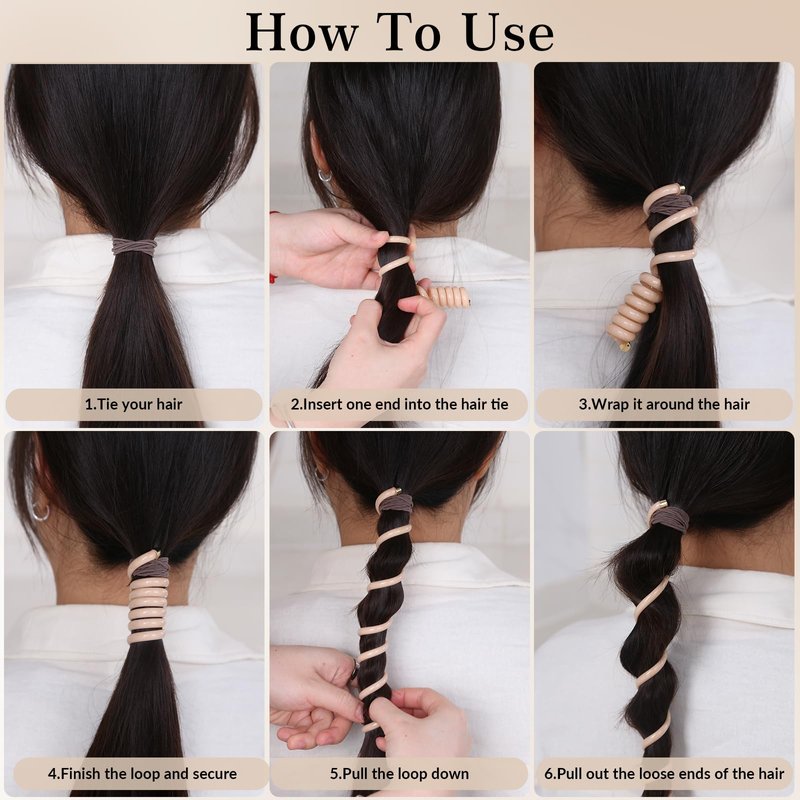 How To Use

1.Tie your hair

2.Insert one end into the hair tie

3.Wrap it around the hair

4.Finish the loop and secure

5.Pull the loop down

6.Pull out the loose ends of the hair