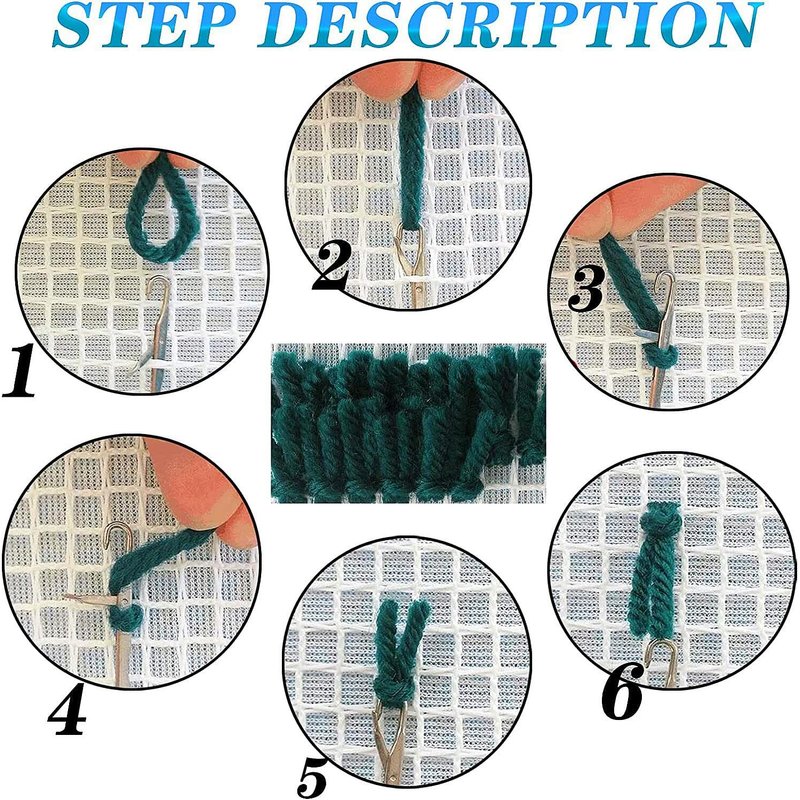 STEP DESCRIPTION

1

2

3

4

5

6