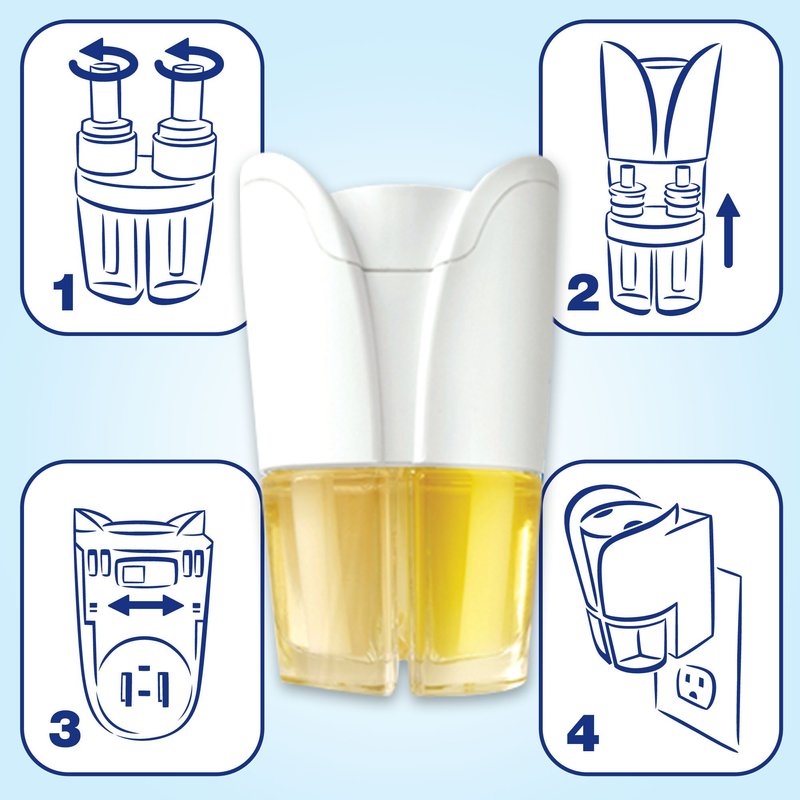 1

2

3

4