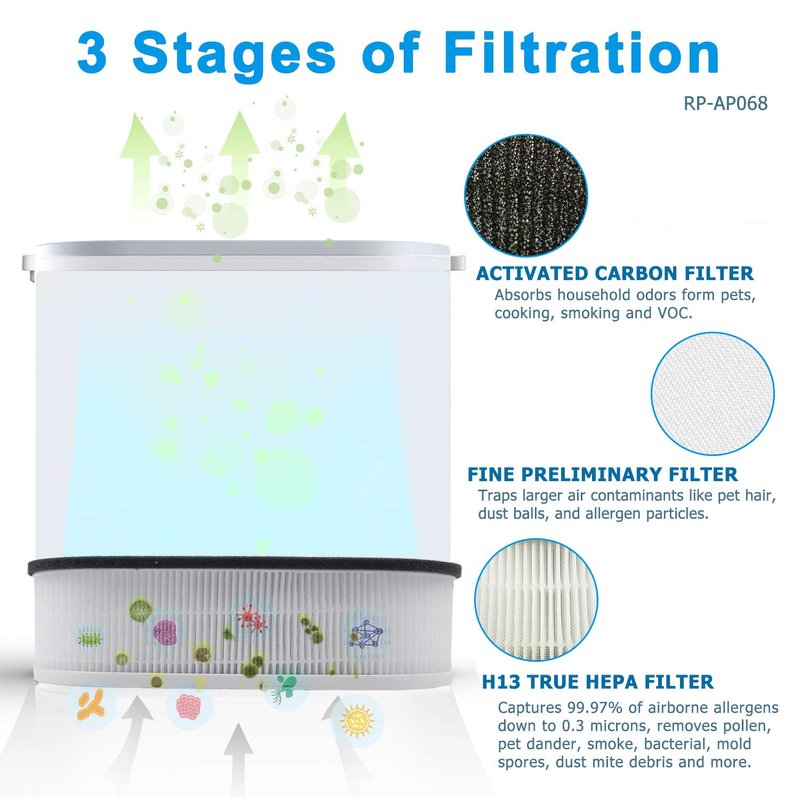 3 Stages of Filtration

RP-AP068

ACTIVATED CARBON FILTER
Absorbs household odors form pets, cooking, smoking and VOC.

FINE PRELIMINARY FILTER
Traps larger air contaminants like pet hair, dust balls, and allergen particles.

H13 TRUE HEPA FILTER
Captures 99.97% of airborne allergens down to 0.3 microns, removes pollen, pet dander, smoke, bacterial, mold spores, dust mite debris and more.