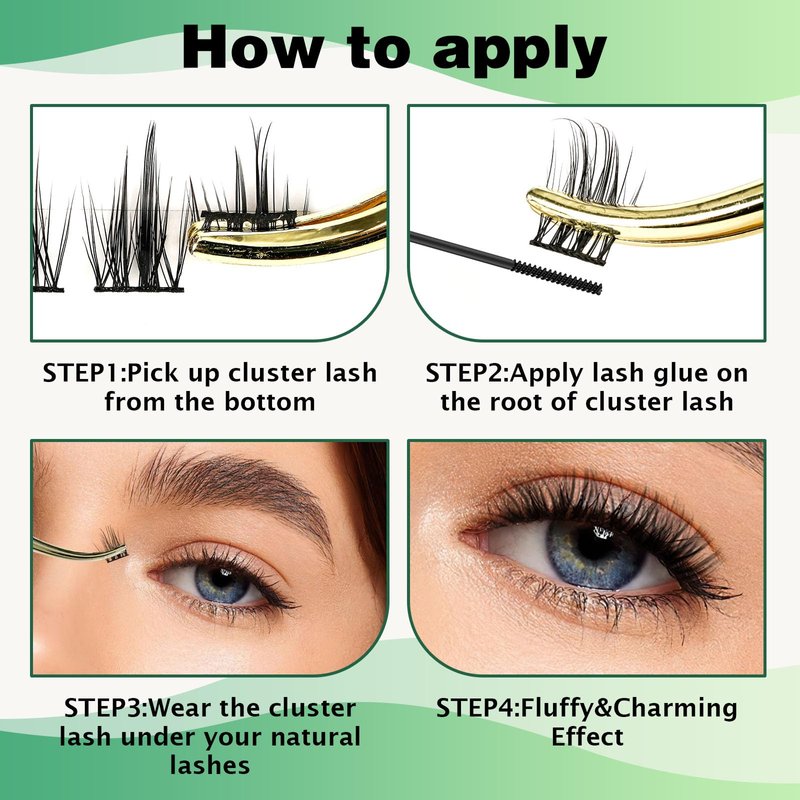 How to apply

STEP1:Pick up cluster lash from the bottom

STEP2:Apply lash glue on the root of cluster lash

STEP3:Wear the cluster lash under your natural lashes

STEP4:Fluffy&Charming Effect