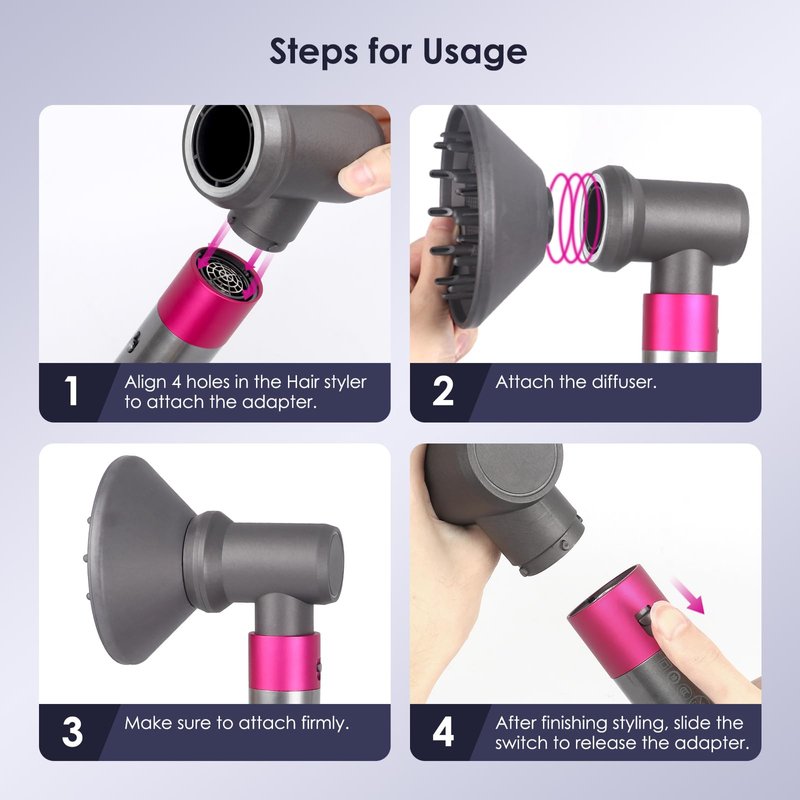 Steps for Usage

1 Align 4 holes in the Hair styler to attach the adapter.

2 Attach the diffuser.

3 Make sure to attach firmly.

4 After finishing styling, slide the switch to release the adapter.