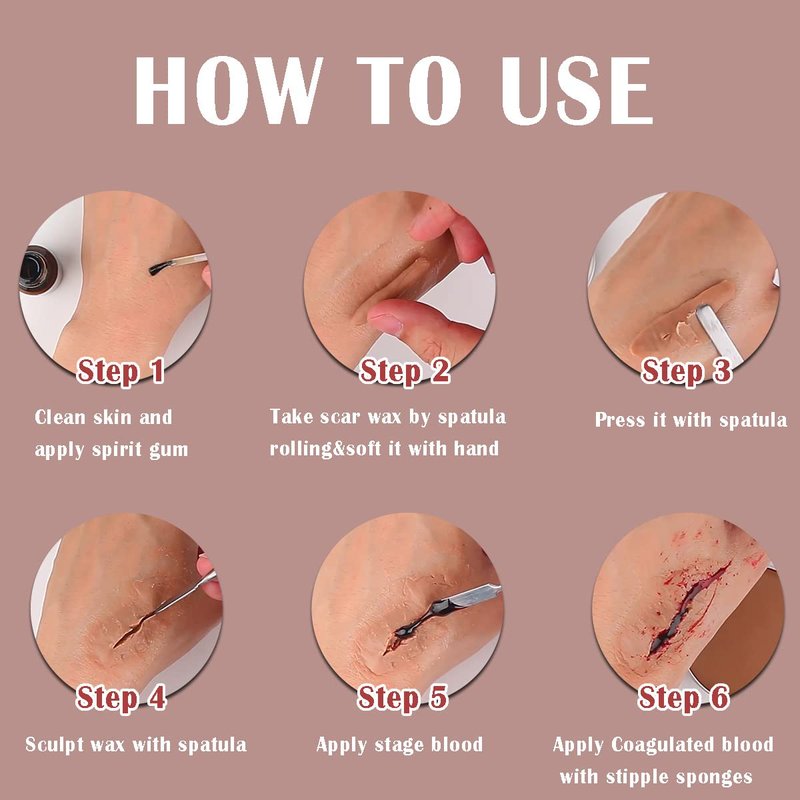 HOW TO USE

Step 1
Clean skin and apply spirit gum

Step 2
Take scar wax by spatula rolling&soft it with hand

Step 3
Press it with spatula

Step 4
Sculpt wax with spatula

Step 5
Apply stage blood

Step 6
Apply Coagulated blood with stipple sponges