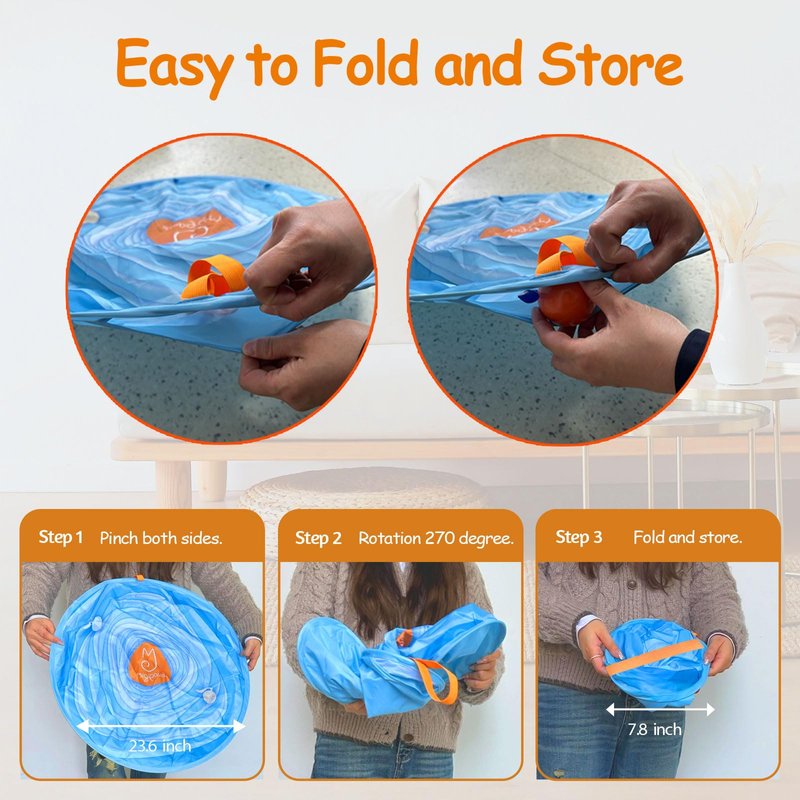 Easy to Fold and Store

Step 1 Pinch both sides.

23.6 inch

Step 2 Rotation 270 degree.

Step 3 Fold and store.

7.8 inch