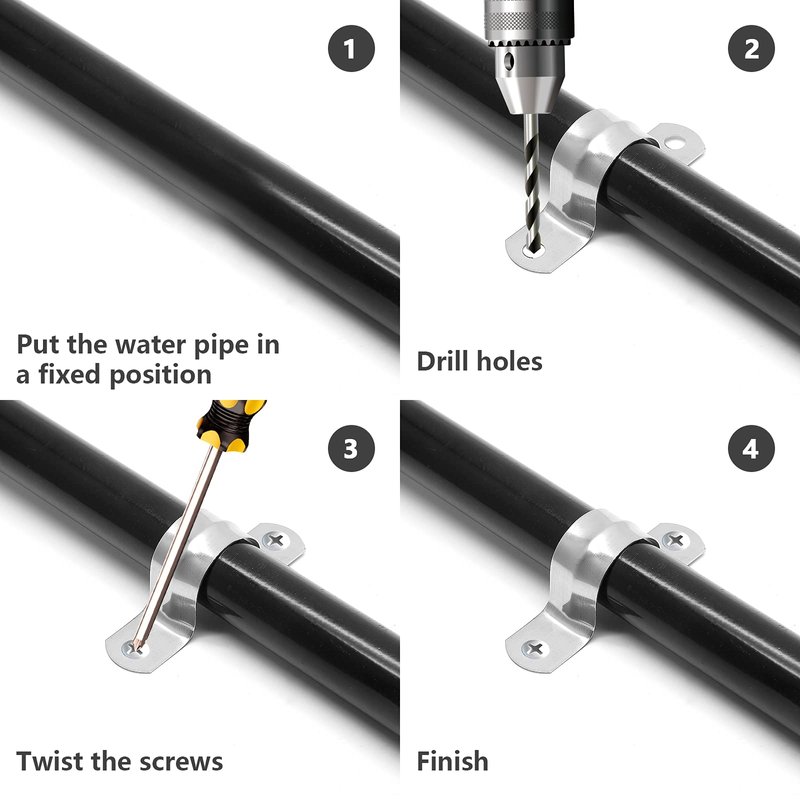 1

Put the water pipe in a fixed position

2

Drill holes

3

Twist the screws

4

Finish