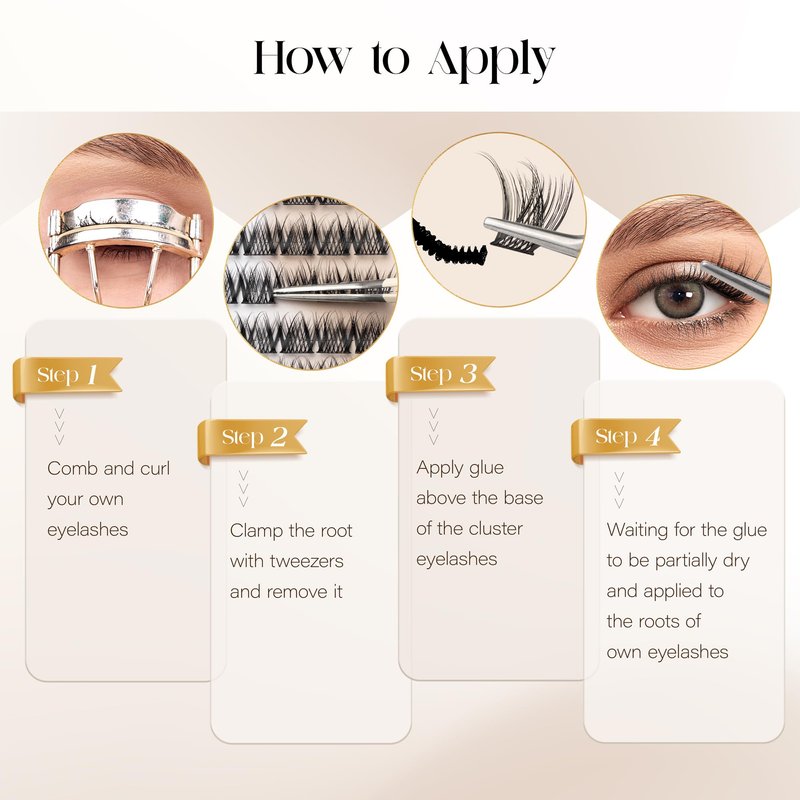 How to Apply

Step 1

Comb and curl your own eyelashes

Step 2

Clamp the root with tweezers and remove it

Step 3

Apply glue above the base of the cluster eyelashes

Step 4

Waiting for the glue to be partially dry and applied to the roots of own eyelashes